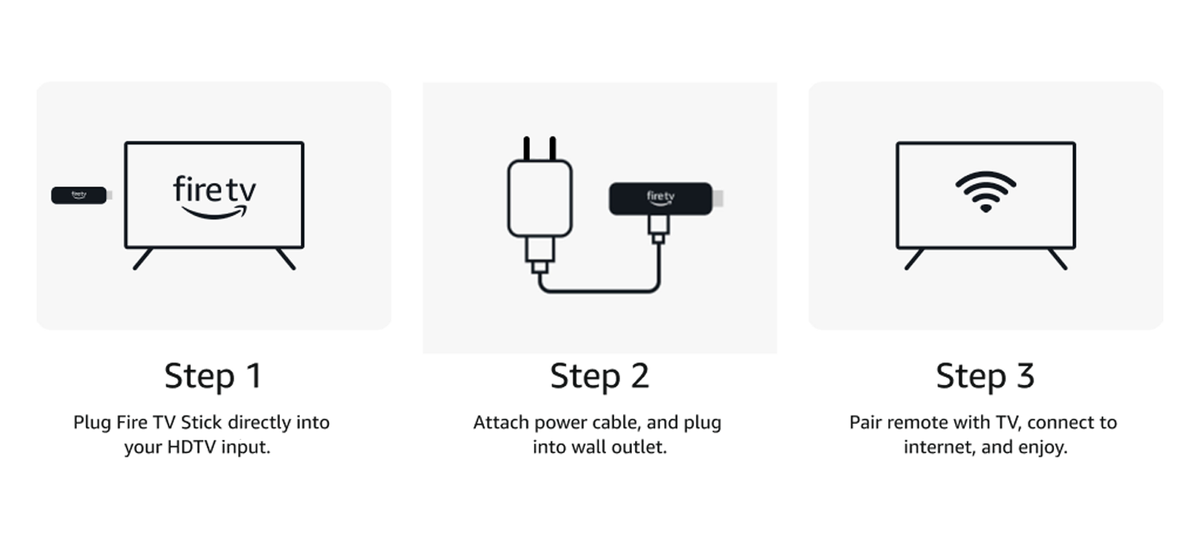 fire tv

fire tv

Step 1

Plug Fire TV Stick directly into your HDTV input.

fire tv

Step 2

Attach power cable, and plug into wall outlet.

Step 3

Pair remote with TV, connect to internet, and enjoy.