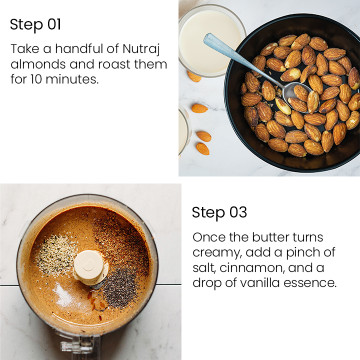 Step 01

Take a handful of Nutraj almonds and roast them for 10 minutes.

Step 03

Once the butter turns creamy, add a pinch of salt, cinnamon, and a drop of vanilla essence.