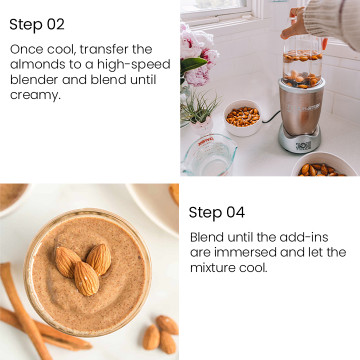 Step 02

Once cool, transfer the almonds to a high-speed blender and blend until creamy.

Step 04

Blend until the add-ins are immersed and let the mixture cool.