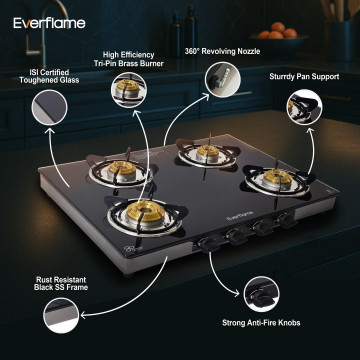 Everflame

High Efficiency Tri-Pin Brass Burner

360° Revolving Nozzle

ISI Certified Toughened Glass

Sturrdy Pan Support

Everflame

Rust Resistant Black SS Frame

Strong Anti-Fire Knobs