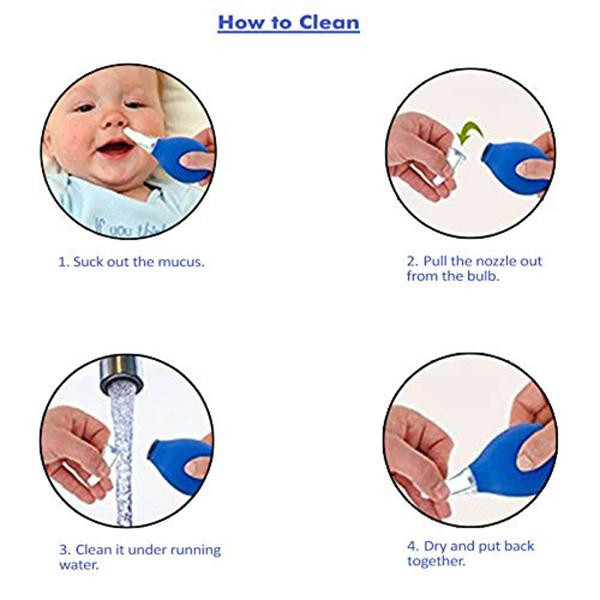 How to Clean

1. Suck out the mucus.

2. Pull the nozzle out from the bulb.

3. Clean it under running water.

4. Dry and put back together.