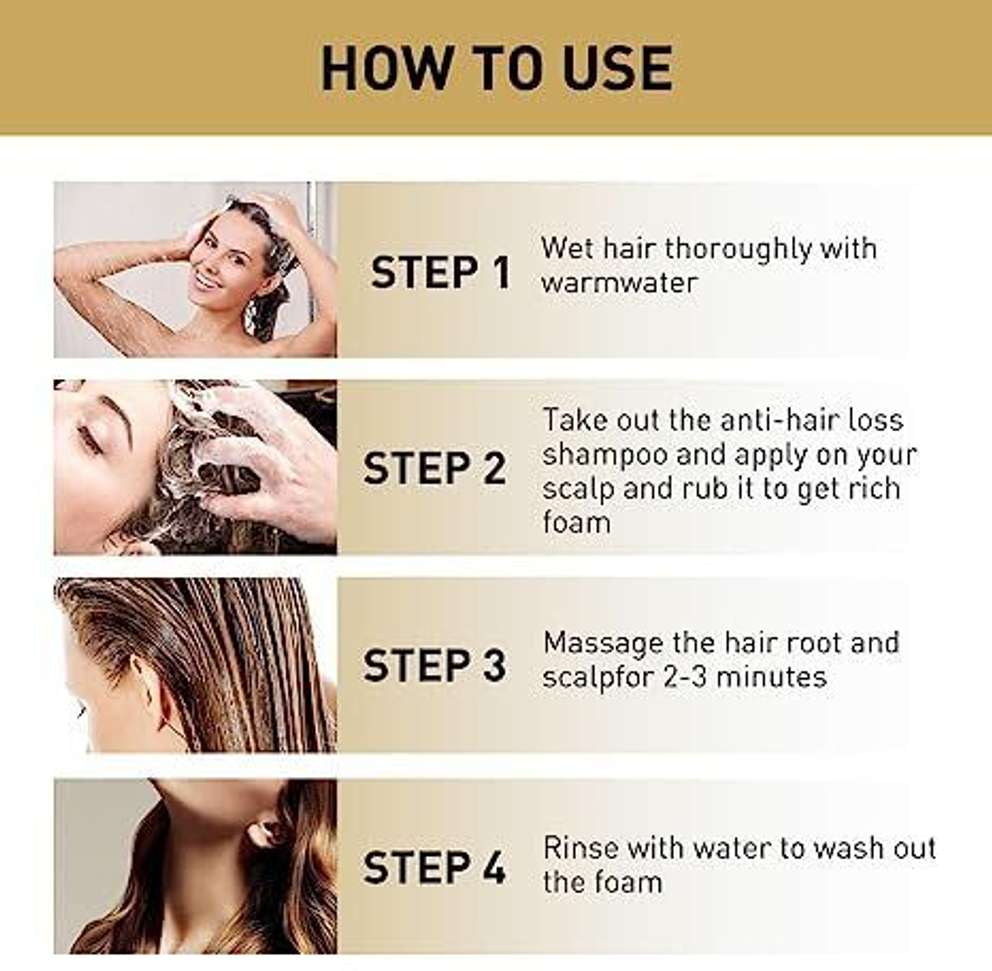 HOW TO USE

STEP 1 Wet hair thoroughly with warmwater

STEP 2 Take out the anti-hair loss shampoo and apply on your scalp and rub it to get rich foam

STEP 3 Massage the hair root and scalpfor 2-3 minutes

STEP 4 Rinse with water to wash out the foam