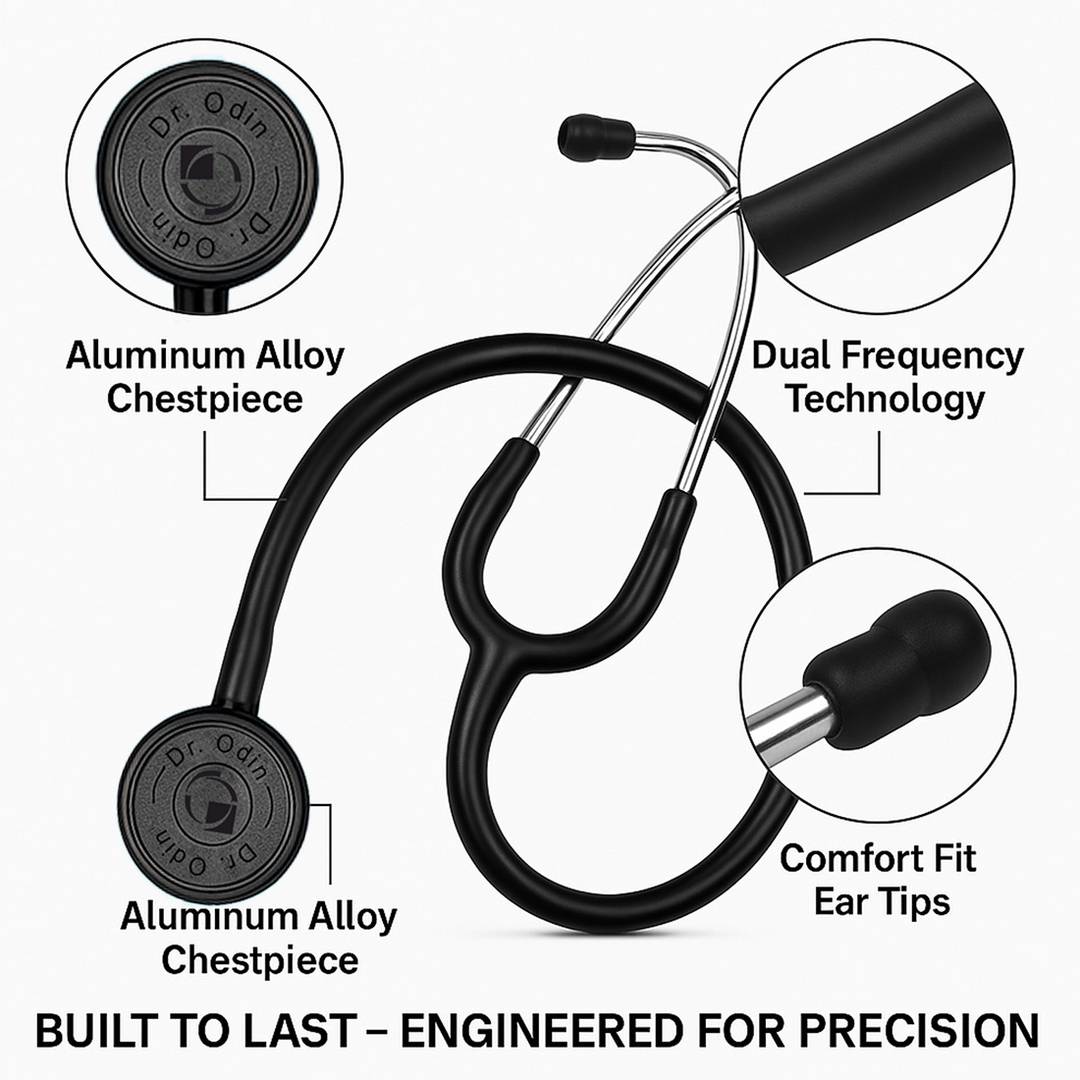 Dr. Odin
Dr. Odin

Aluminum Alloy Chestpiece

Dual Frequency Technology

Dr. Odin
Dr. Odin

Comfort Fit Ear Tips

Aluminum Alloy Chestpiece

BUILT TO LAST – ENGINEERED FOR PRECISION