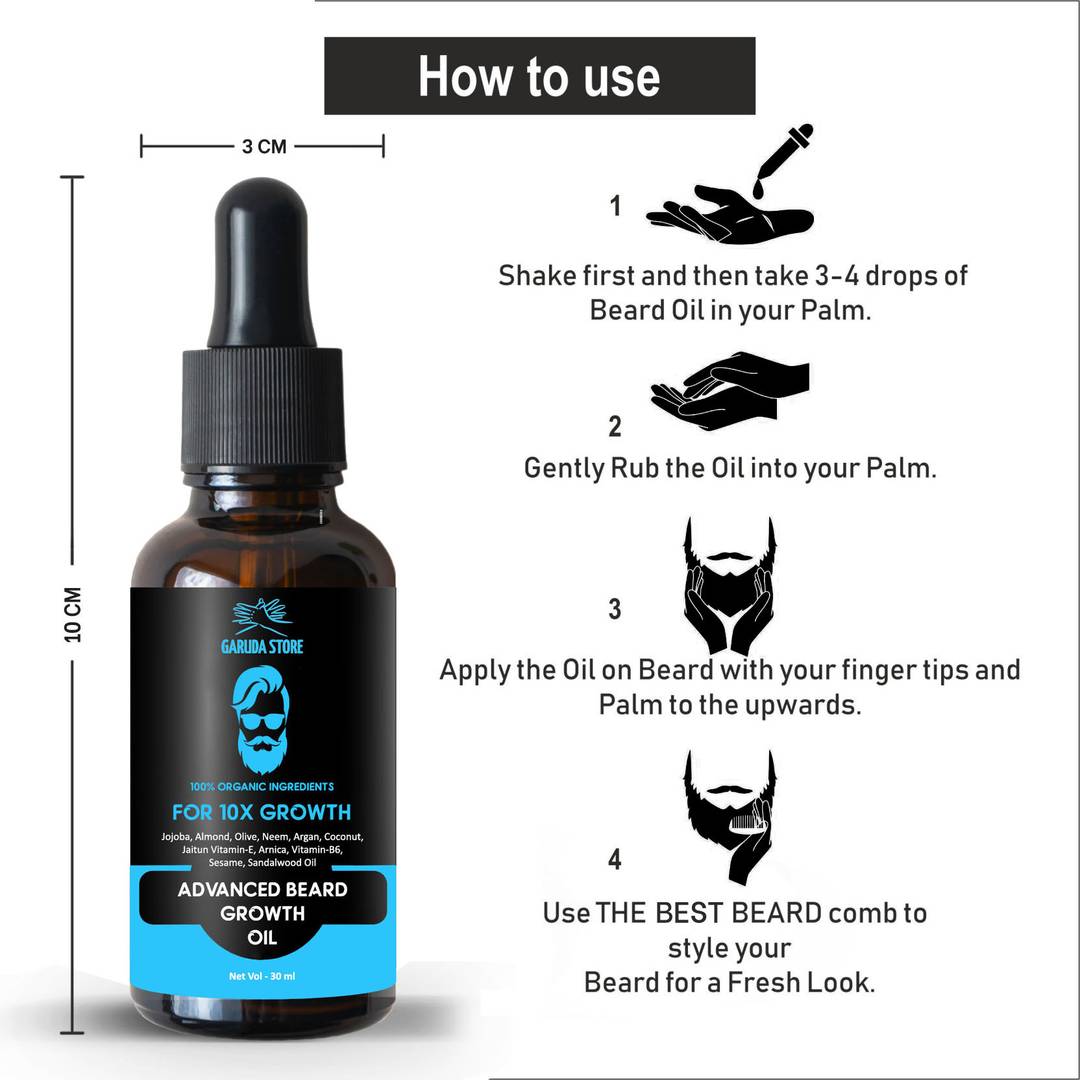 How to use

3 CM

10 CM

GARUDA STORE

100% ORGANIC INGREDIENTS

FOR 10X GROWTH

Jojoba, Almond, Olive, Neem, Argan, Coconut, Jaitun Vitamin-E, Arnica, Vitamin-B6, Sesame, Sandalwood Oil

ADVANCED BEARD GROWTH OIL

Net Vol - 30 ml

1

Shake first and then take 3-4 drops of Beard Oil in your Palm.

2

Gently Rub the Oil into your Palm.

3

Apply the Oil on Beard with your finger tips and Palm to the upwards.

4

Use THE BEST BEARD comb to style your Beard for a Fresh Look.