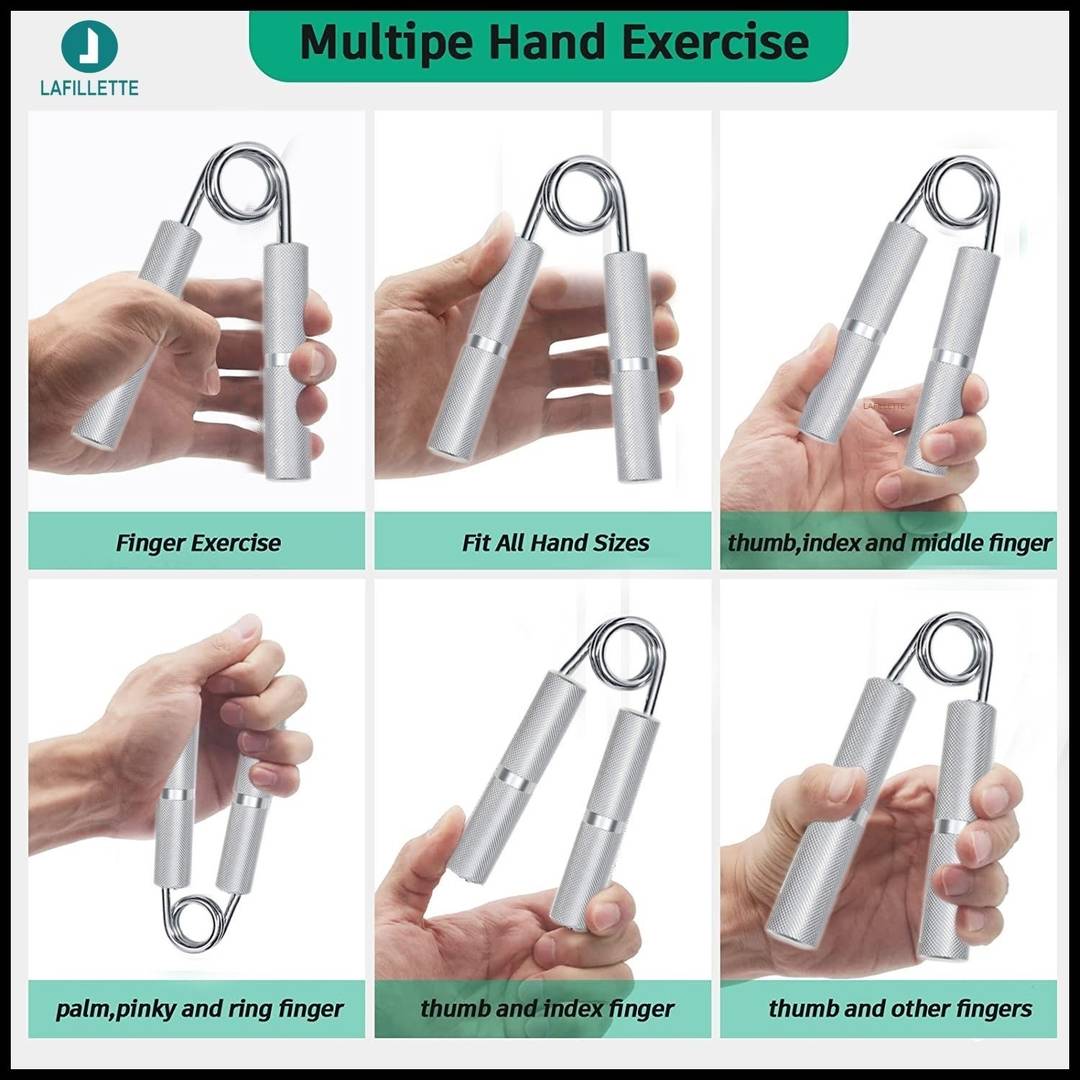 LAFILLETTE

Multipe Hand Exercise

Finger Exercise

Fit All Hand Sizes

LAFILLETTE

thumb,index and middle finger

palm,pinky and ring finger

thumb and index finger

thumb and other fingers