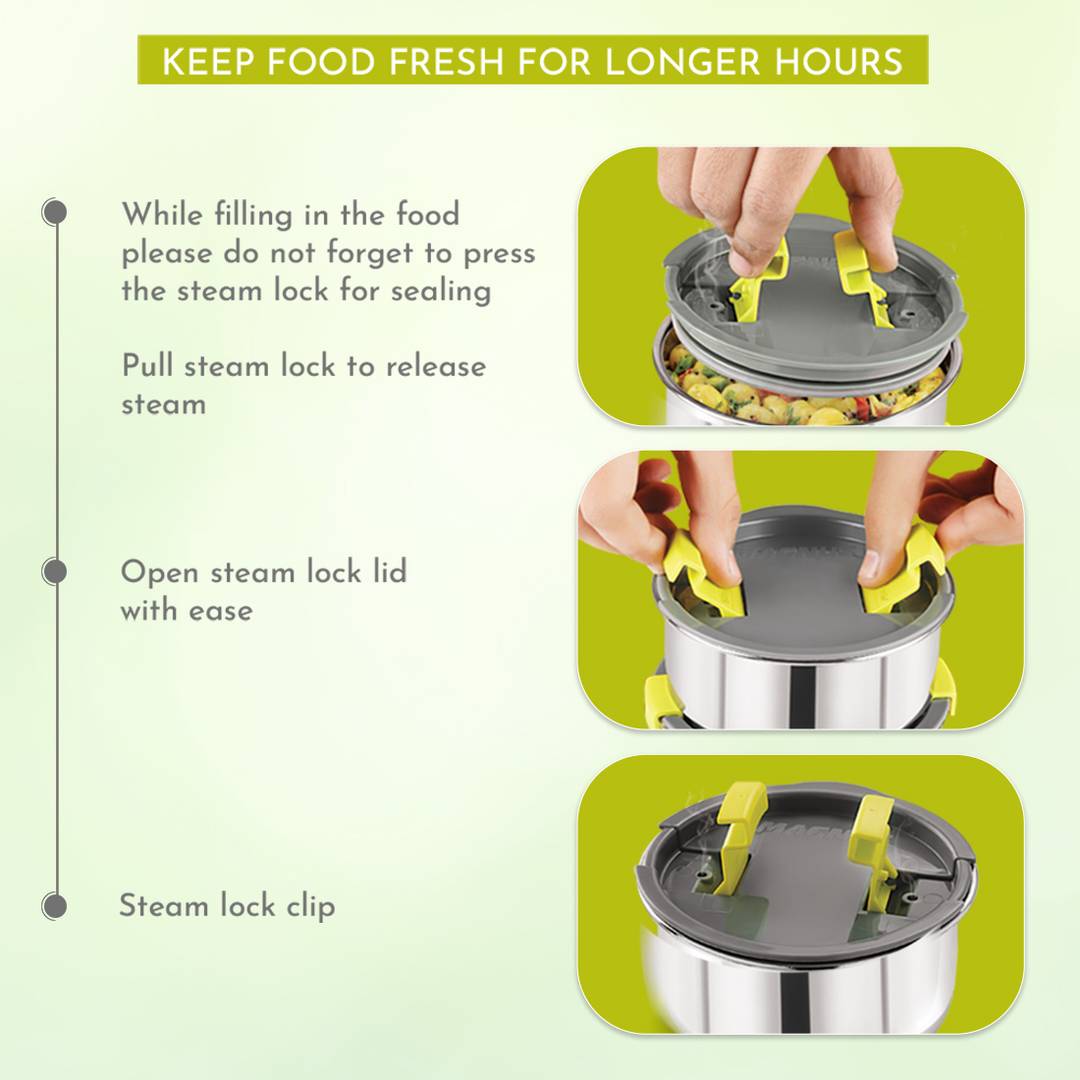 KEEP FOOD FRESH FOR LONGER HOURS

While filling in the food please do not forget to press the steam lock for sealing

Pull steam lock to release steam

Open steam lock lid with ease

Steam lock clip