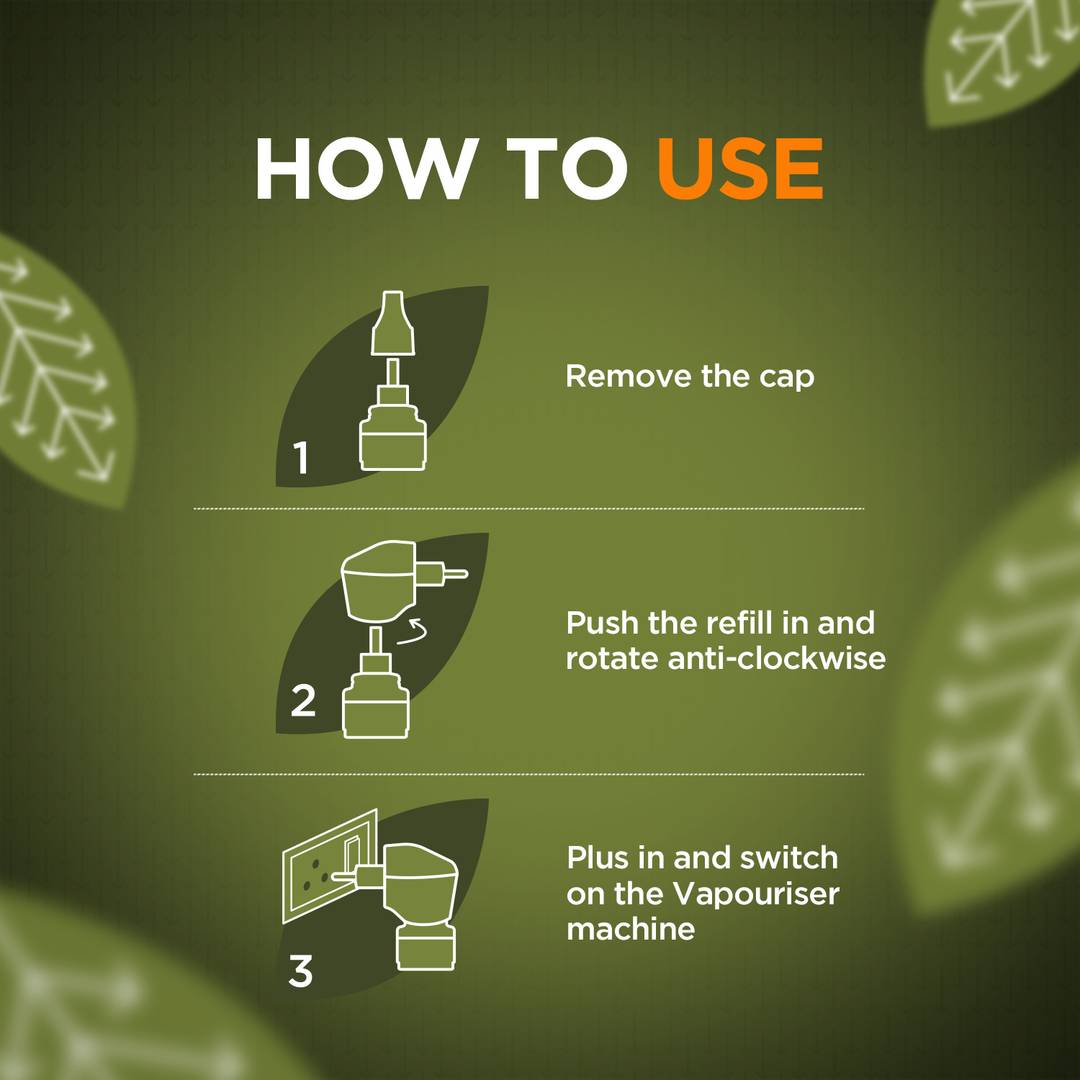 HOW TO USE

1

Remove the cap

2

Push the refill in and rotate anti-clockwise

3

Plus in and switch on the Vapouriser machine