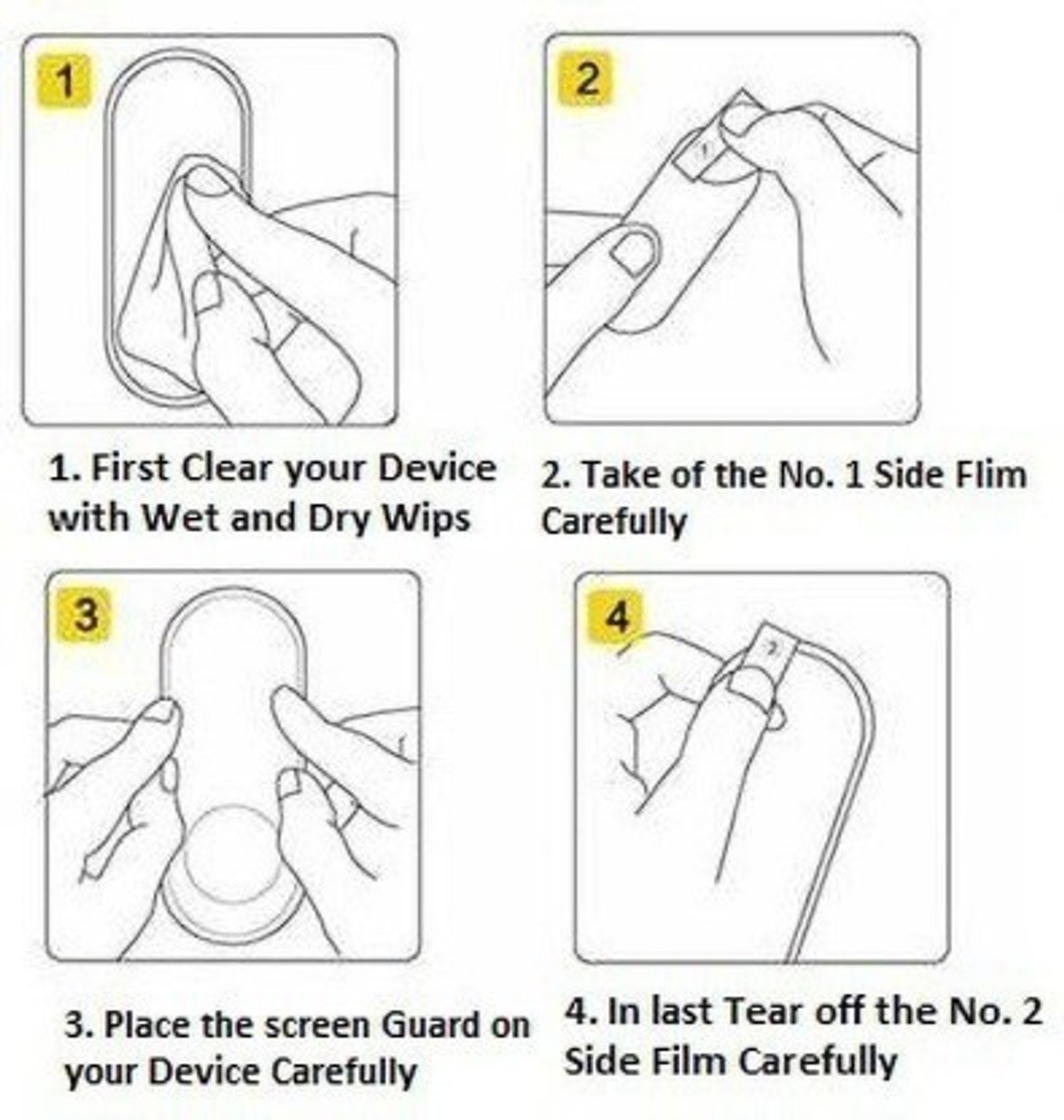 1

1. First Clear your Device with Wet and Dry Wips

2

1

2. Take of the No. 1 Side Flim Carefully

3

3. Place the screen Guard on your Device Carefully

4

2

4. In last Tear off the No. 2 Side Film Carefully