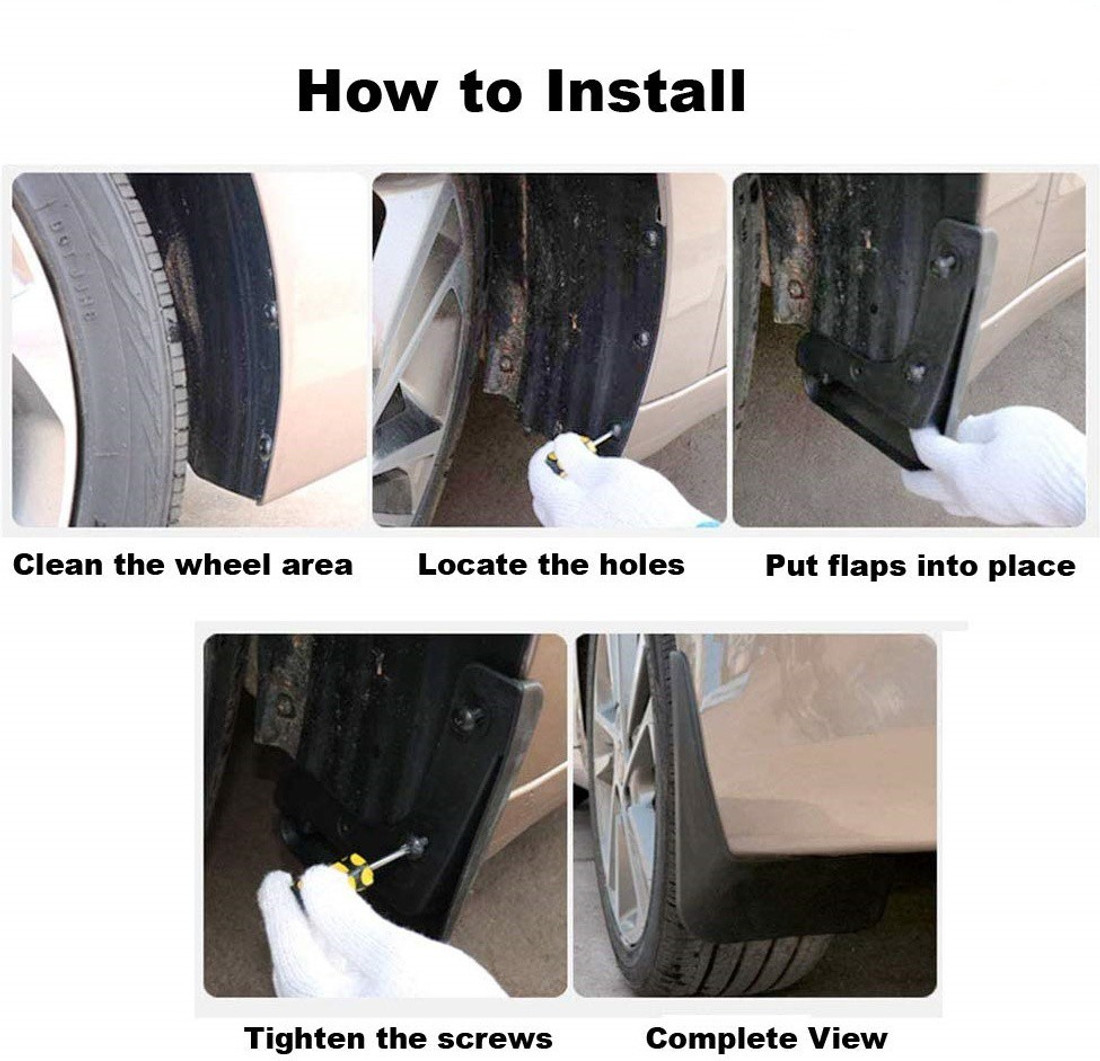 How to Install

Clean the wheel area

Locate the holes

Put flaps into place

Tighten the screws

Complete View