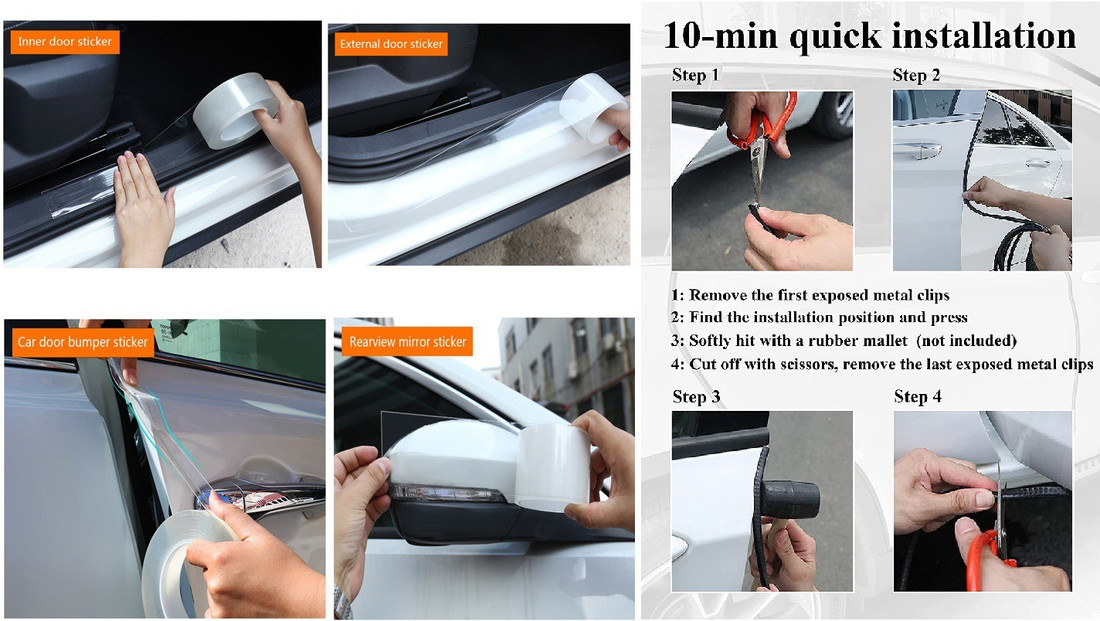 Inner door sticker

External door sticker

Car door bumper sticker

Rearview mirror sticker

10-min quick installation

Step 1

Step 2

1: Remove the first exposed metal clips
2: Find the installation position and press
3: Softly hit with a rubber mallet (not included)
4: Cut off with scissors, remove the last exposed metal clips

Step 3

Step 4