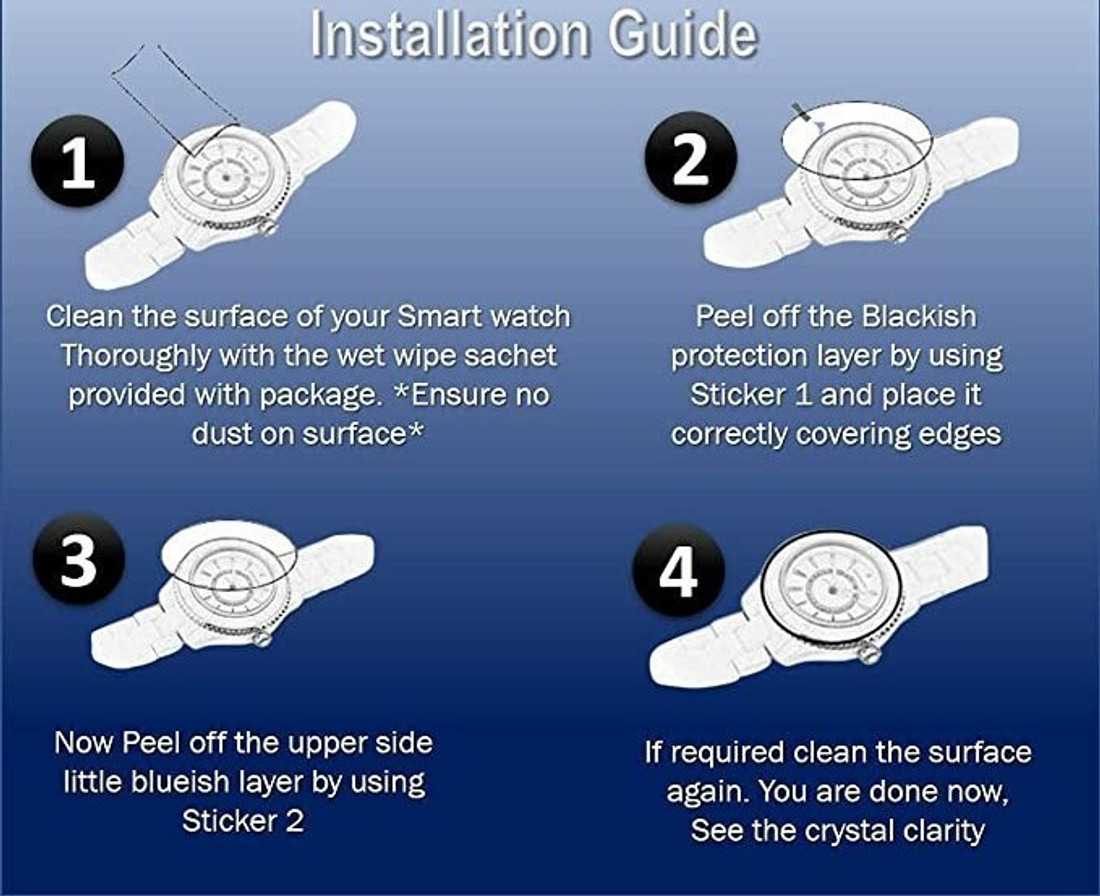 Installation Guide

1

Clean the surface of your Smart watch Thoroughly with the wet wipe sachet provided with package. *Ensure no dust on surface*

2

Peel off the Blackish protection layer by using Sticker 1 and place it correctly covering edges

3

Now Peel off the upper side little blueish layer by using Sticker 2

4

If required clean the surface again. You are done now, See the crystal clarity