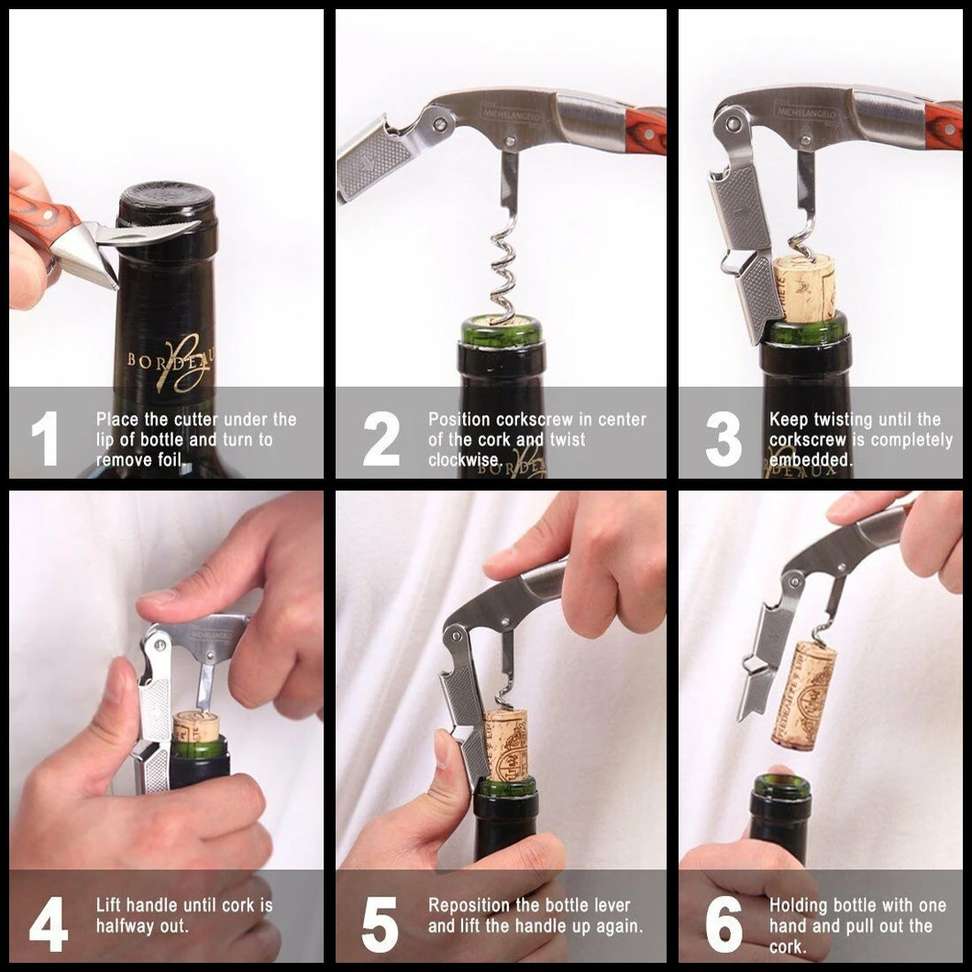 BORDEAUX

1 Place the cutter under the lip of bottle and turn to remove foil.

MICHELANGELO

2 Position corkscrew in center of the cork and twist clockwise.

MICHELANGELO

3 Keep twisting until the corkscrew is completely embedded.

4 Lift handle until cork is halfway out.

5 Reposition the bottle lever and lift the handle up again.

6 Holding bottle with one hand and pull out the cork.