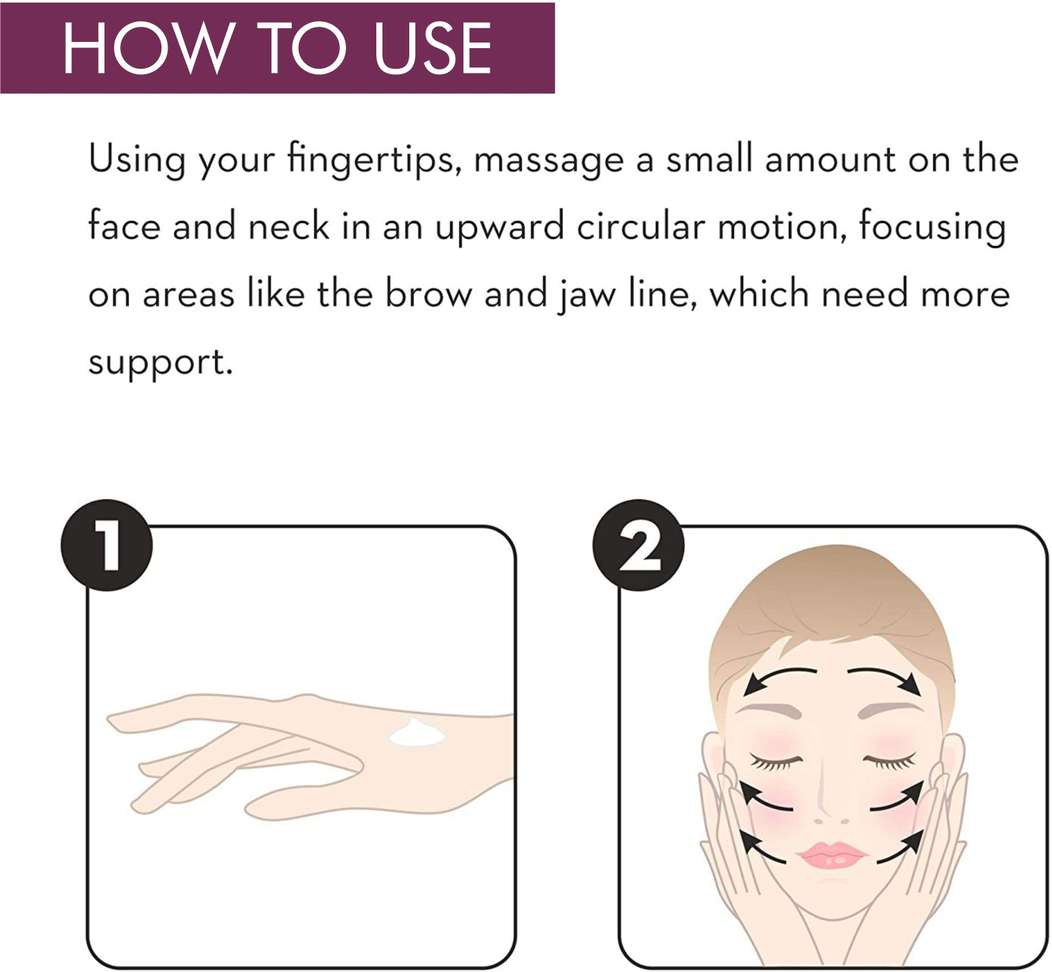 HOW TO USE

Using your fingertips, massage a small amount on the face and neck in an upward circular motion, focusing on areas like the brow and jaw line, which need more support.

1

2