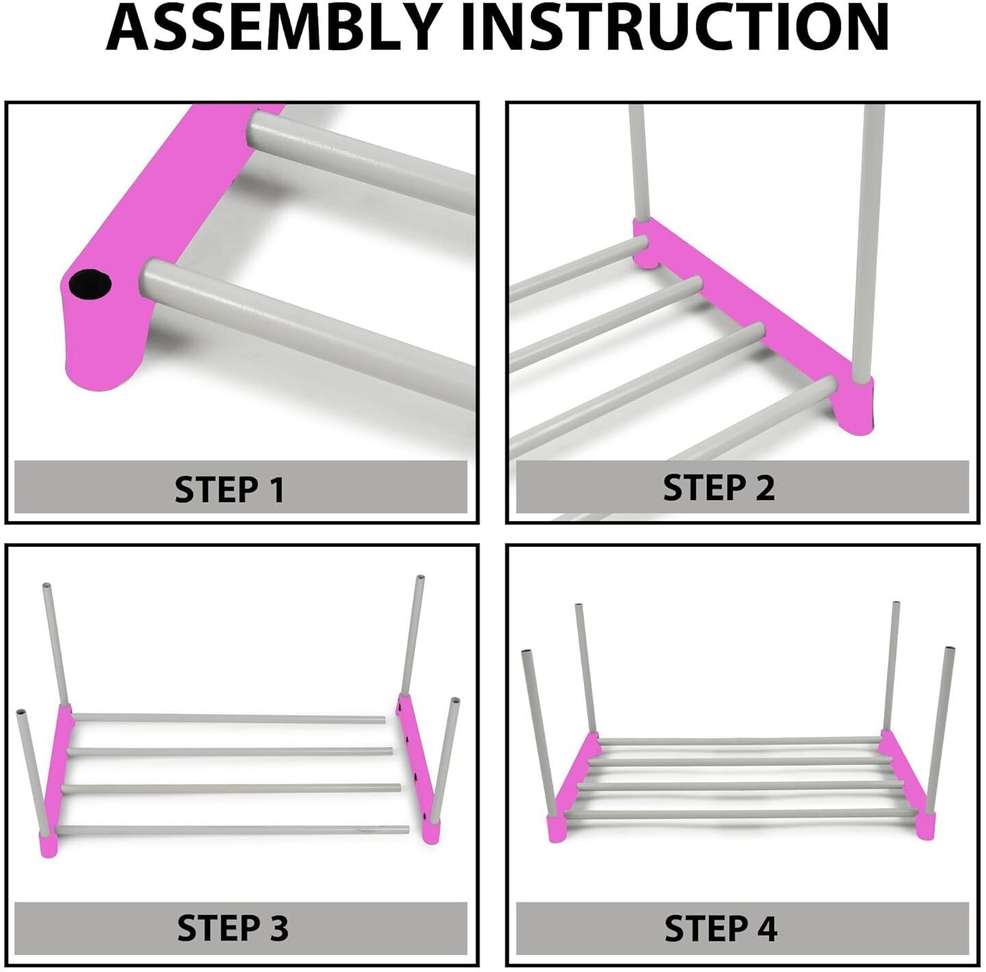 ASSEMBLY INSTRUCTION

STEP 1

STEP 2

STEP 3

STEP 4