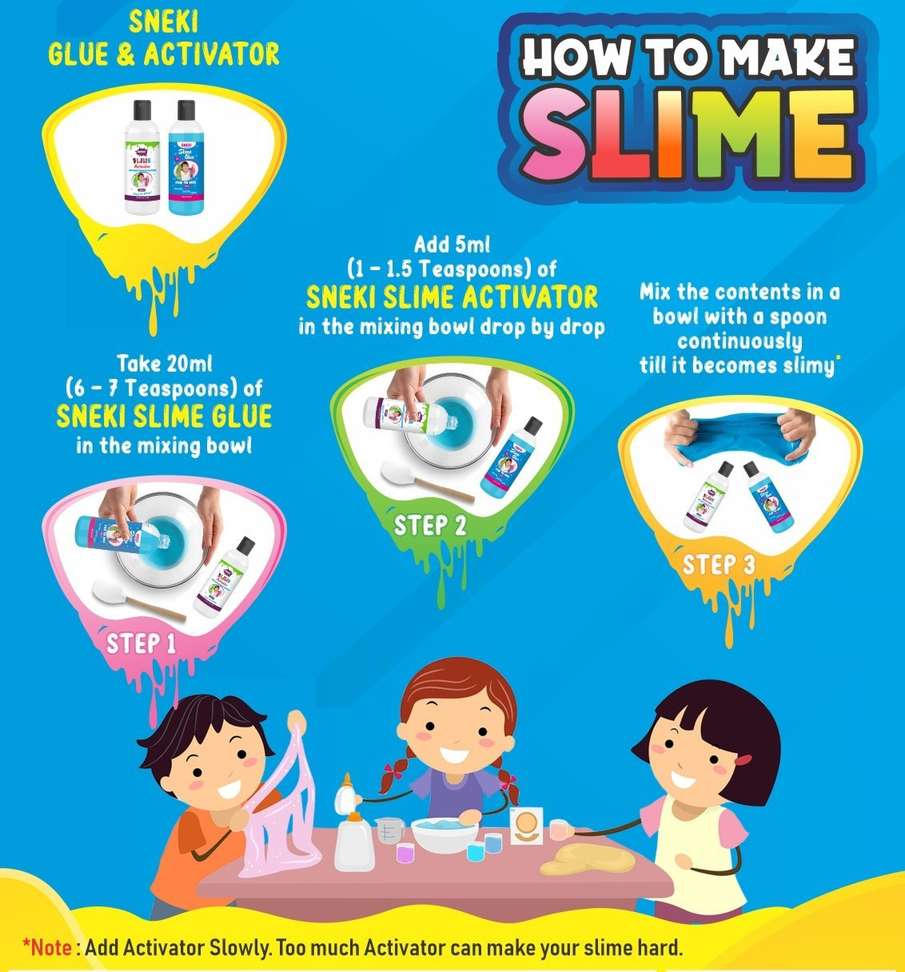 SNEKI GLUE & ACTIVATOR

HOW TO MAKE SLIME

Take 20ml (6 - 7 Teaspoons) of SNEKI SLIME GLUE in the mixing bowl

STEP 1

Add 5ml (1 - 1.5 Teaspoons) of SNEKI SLIME ACTIVATOR in the mixing bowl drop by drop

STEP 2

Mix the contents in a bowl with a spoon continuously till it becomes slimy*

STEP 3

*Note : Add Activator Slowly. Too much Activator can make your slime hard.