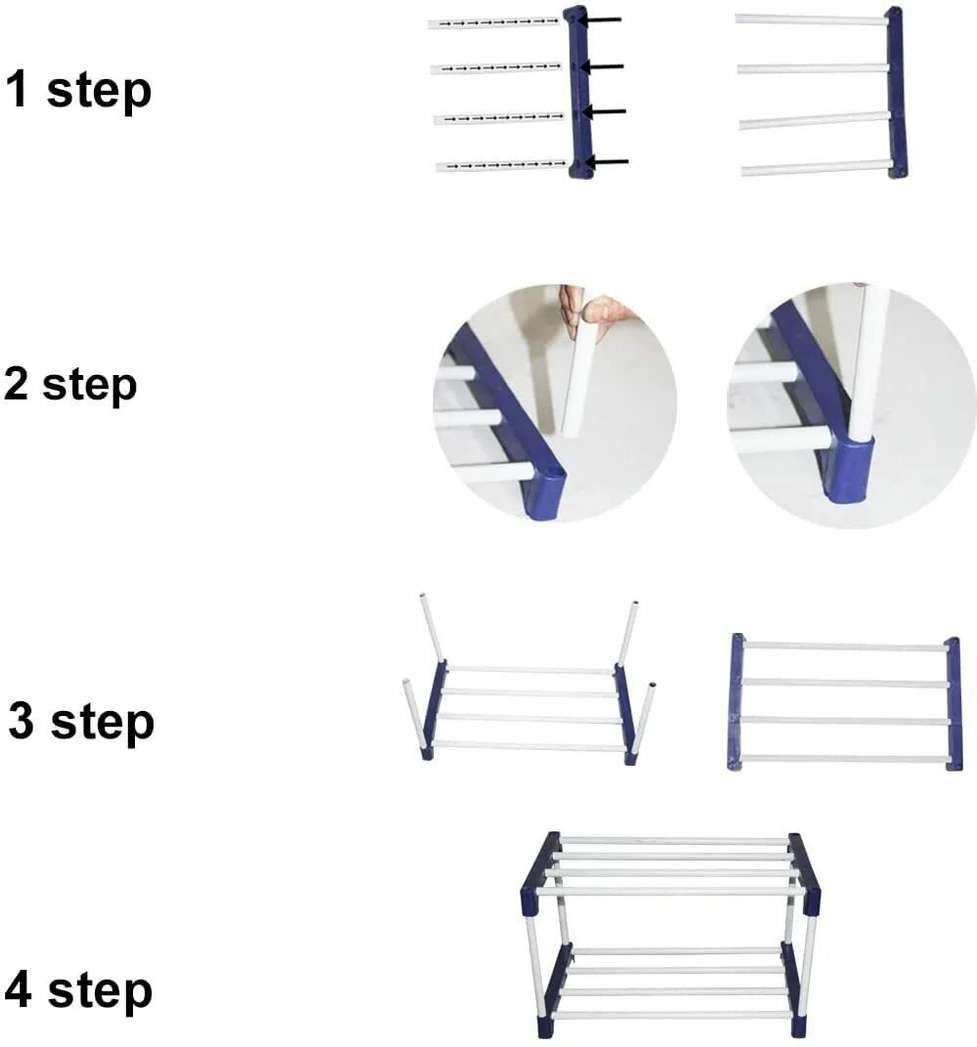 1 step

2 step

3 step

4 step