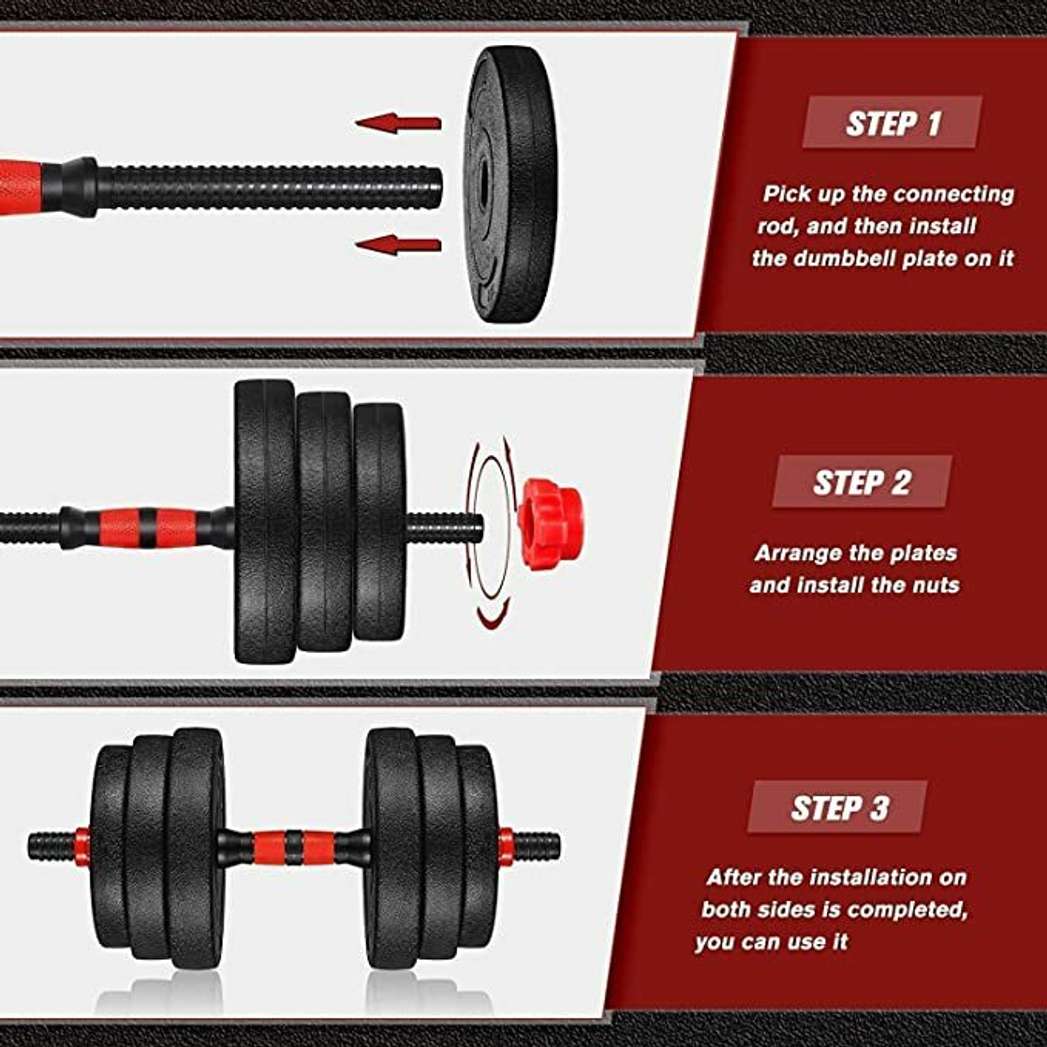 STEP 1

Pick up the connecting rod, and then install the dumbbell plate on it

STEP 2

Arrange the plates and install the nuts

STEP 3

After the installation on both sides is completed, you can use it