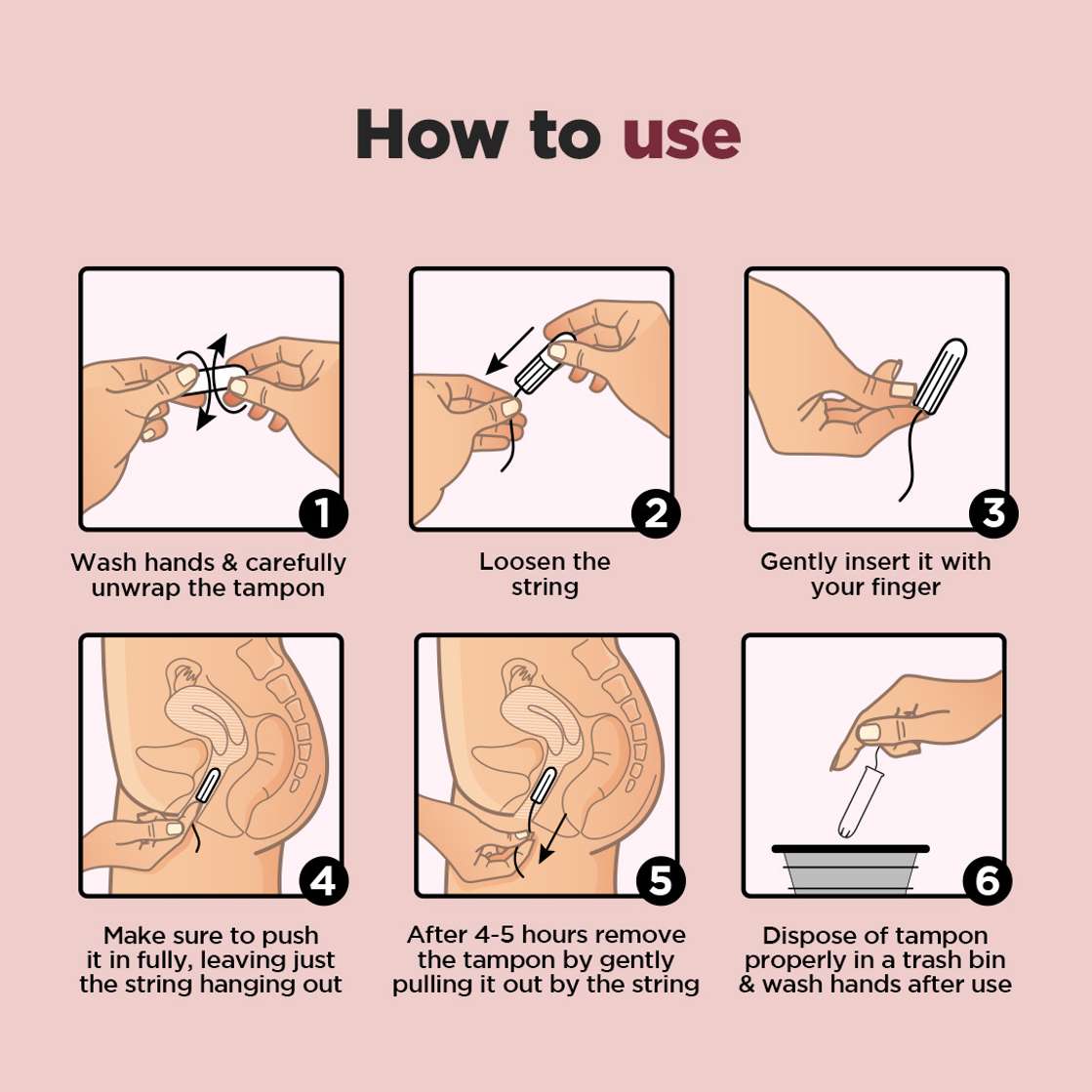 How to use

1
Wash hands & carefully unwrap the tampon

2
Loosen the string

3
Gently insert it with your finger

4
Make sure to push it in fully, leaving just the string hanging out

5
After 4-5 hours remove the tampon by gently pulling it out by the string

6
Dispose of tampon properly in a trash bin & wash hands after use