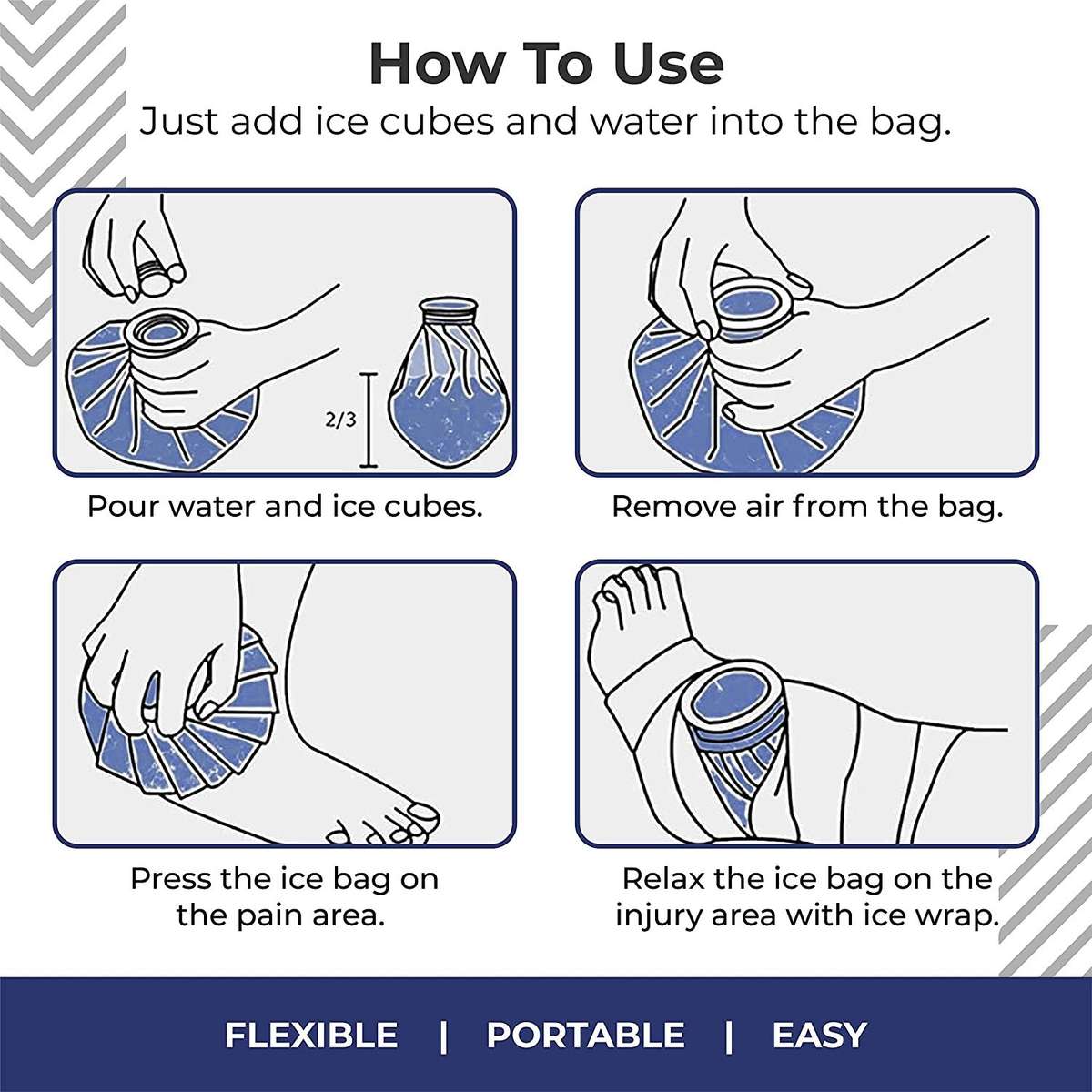 How To Use
Just add ice cubes and water into the bag.

2/3

Pour water and ice cubes.

Remove air from the bag.

Press the ice bag on the pain area.

Relax the ice bag on the injury area with ice wrap.

FLEXIBLE | PORTABLE | EASY