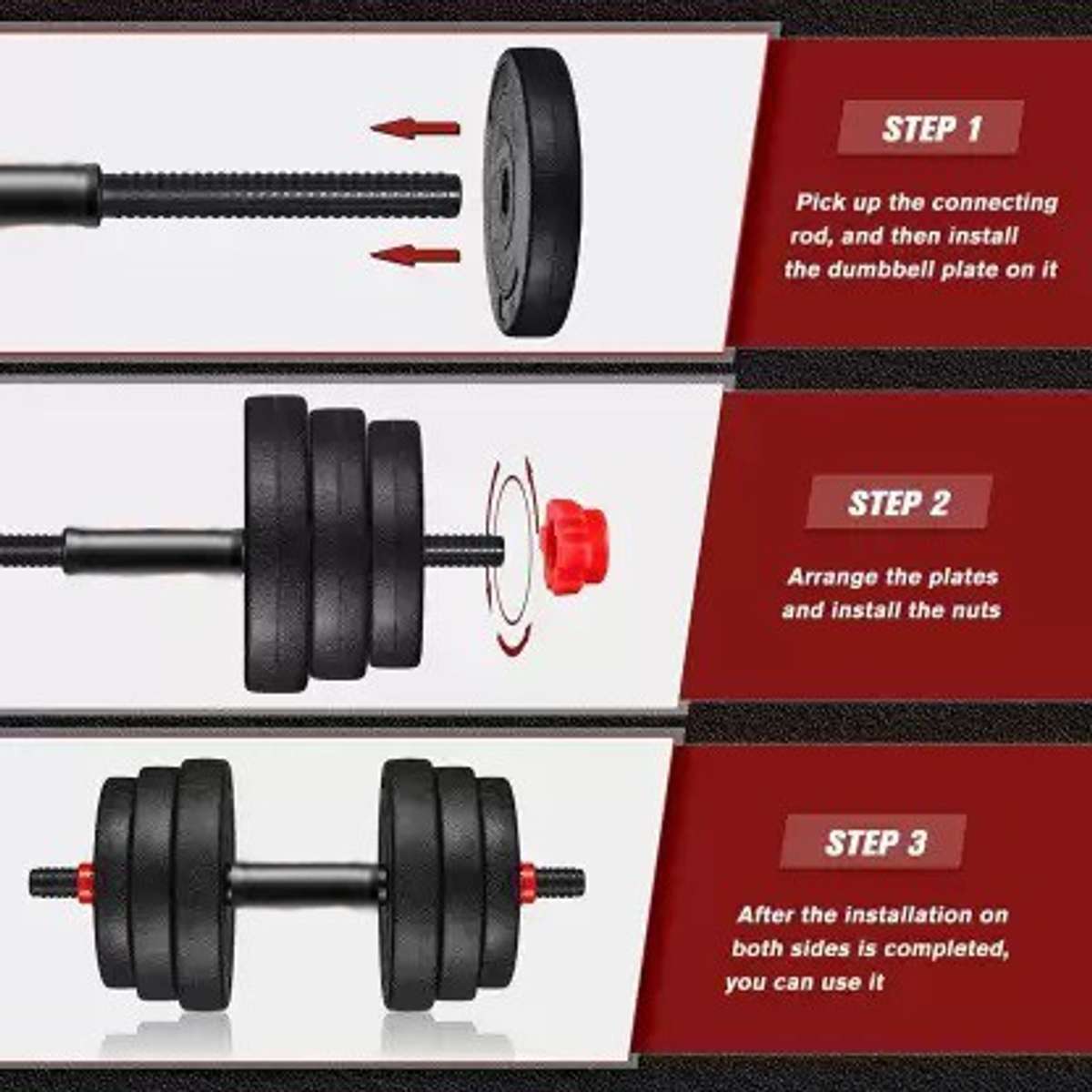 STEP 1

Pick up the connecting rod, and then install the dumbbell plate on it

STEP 2

Arrange the plates and install the nuts

STEP 3

After the installation on both sides is completed, you can use it