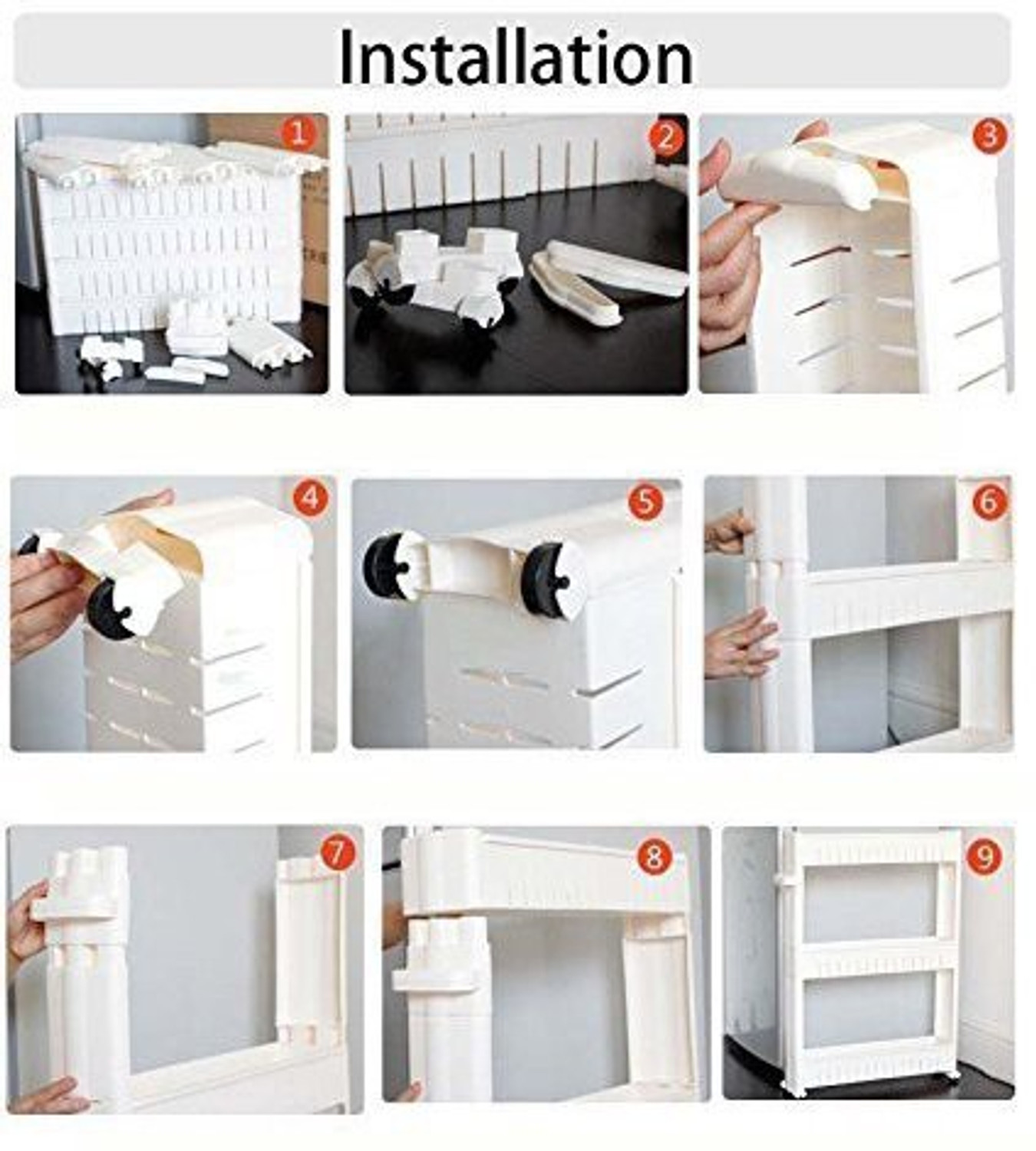 Installation

1

2

3

4

5

6

7

8

9