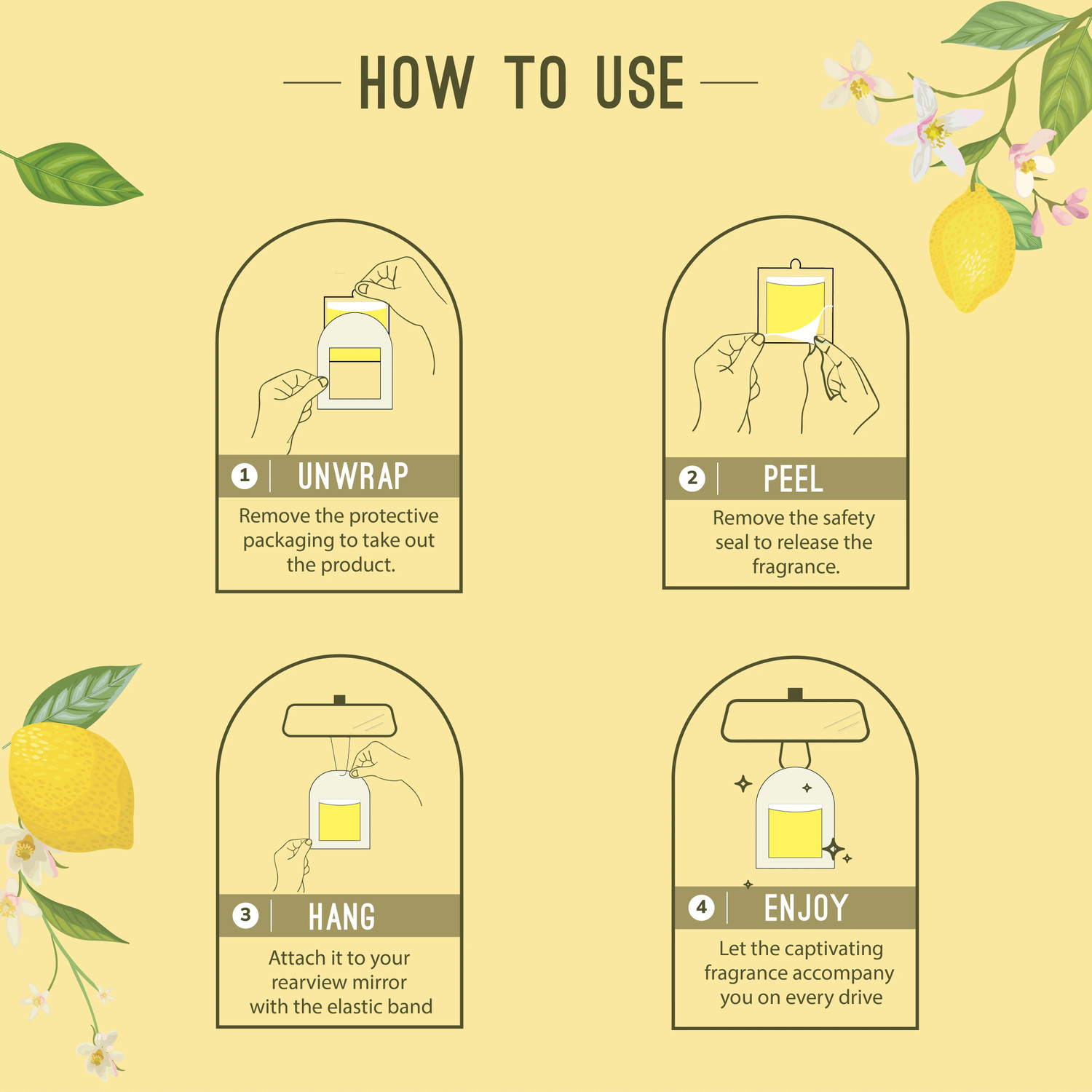 HOW TO USE

1 UNWRAP

Remove the protective packaging to take out the product.

2 PEEL

Remove the safety seal to release the fragrance.

3 HANG

Attach it to your rearview mirror with the elastic band

4 ENJOY

Let the captivating fragrance accompany you on every drive