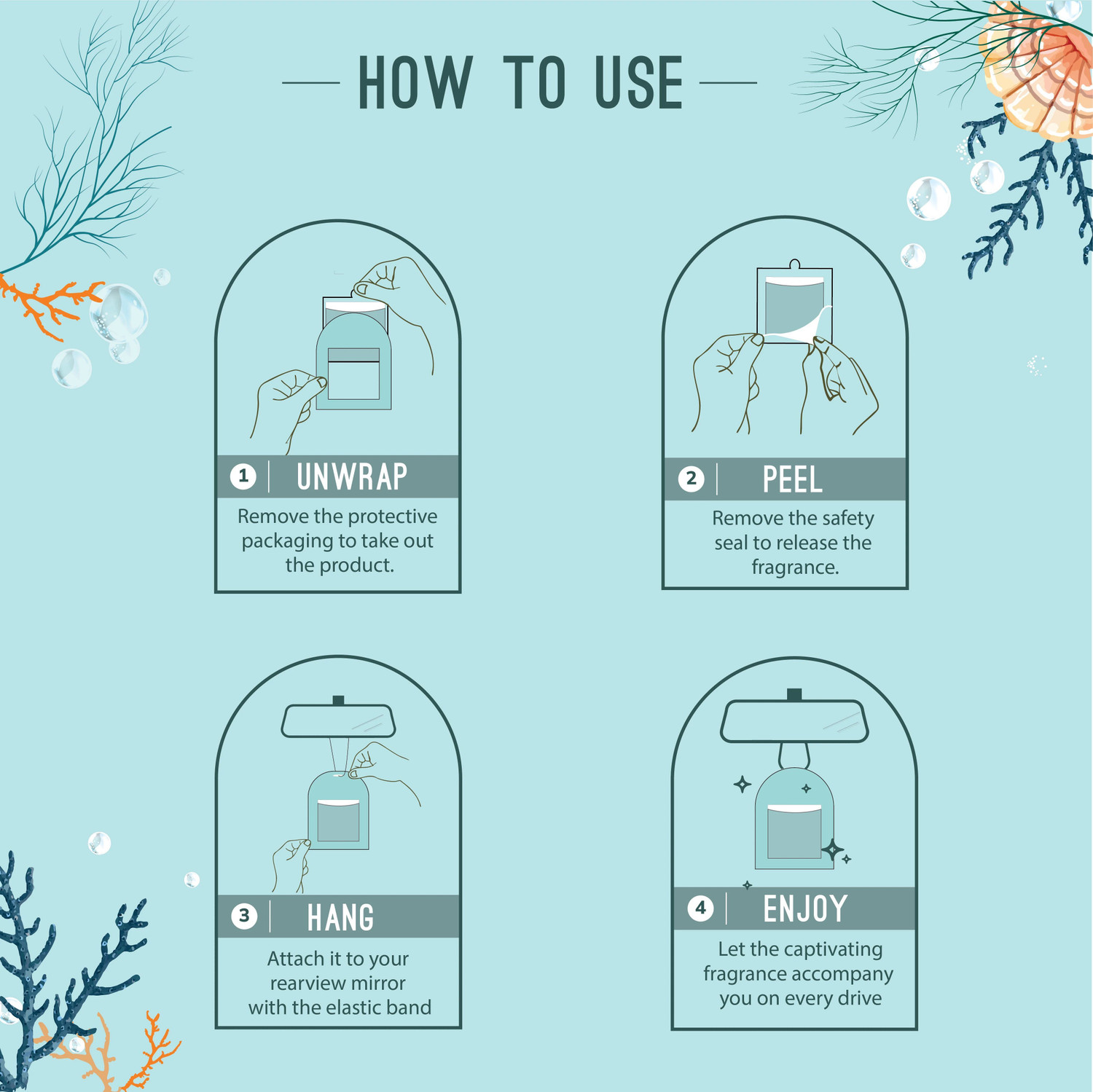 HOW TO USE

1 UNWRAP
Remove the protective packaging to take out the product.

2 PEEL
Remove the safety seal to release the fragrance.

3 HANG
Attach it to your rearview mirror with the elastic band

4 ENJOY
Let the captivating fragrance accompany you on every drive