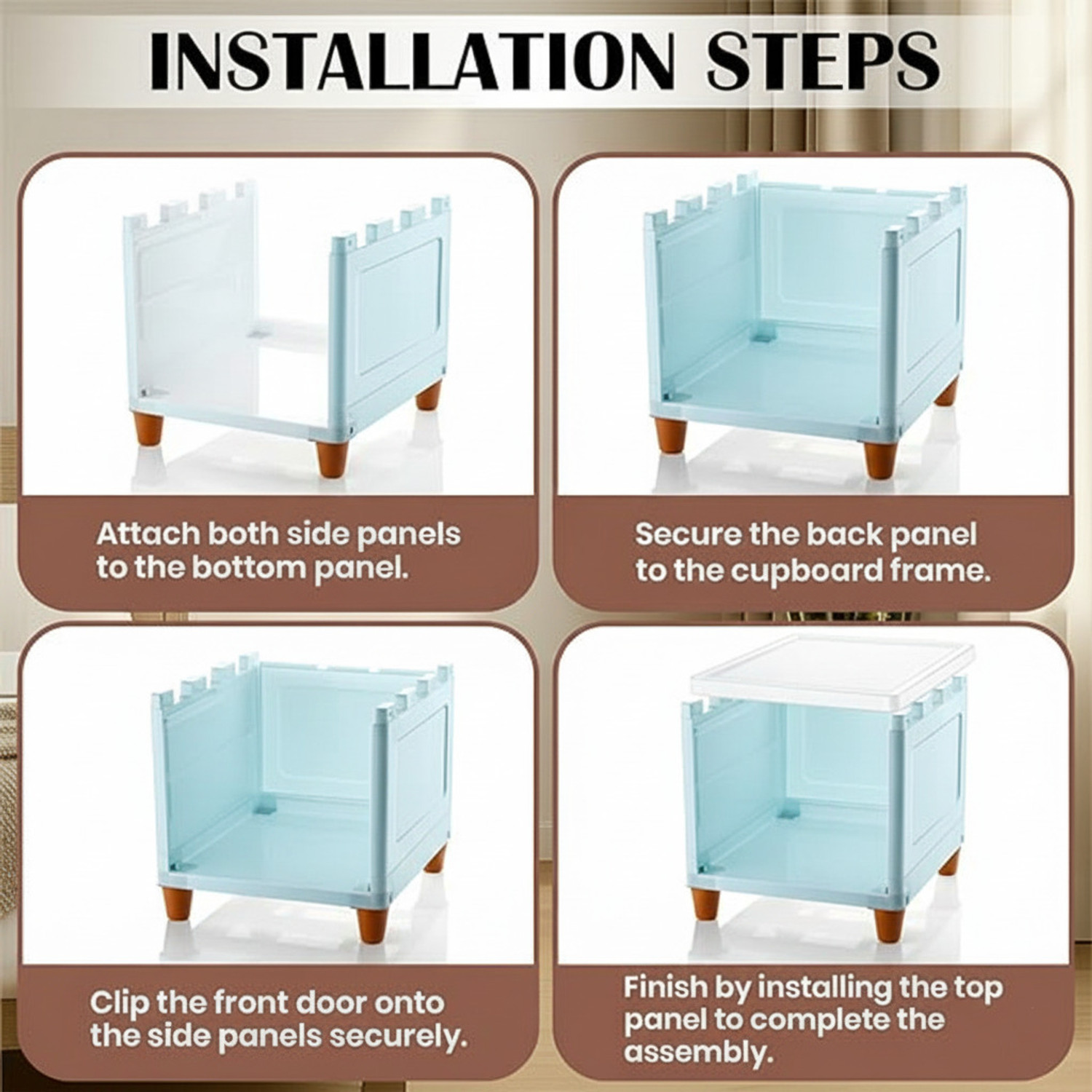 INSTALLATION STEPS

Attach both side panels to the bottom panel.

Secure the back panel to the cupboard frame.

Clip the front door onto the side panels securely.

Finish by installing the top panel to complete the assembly.