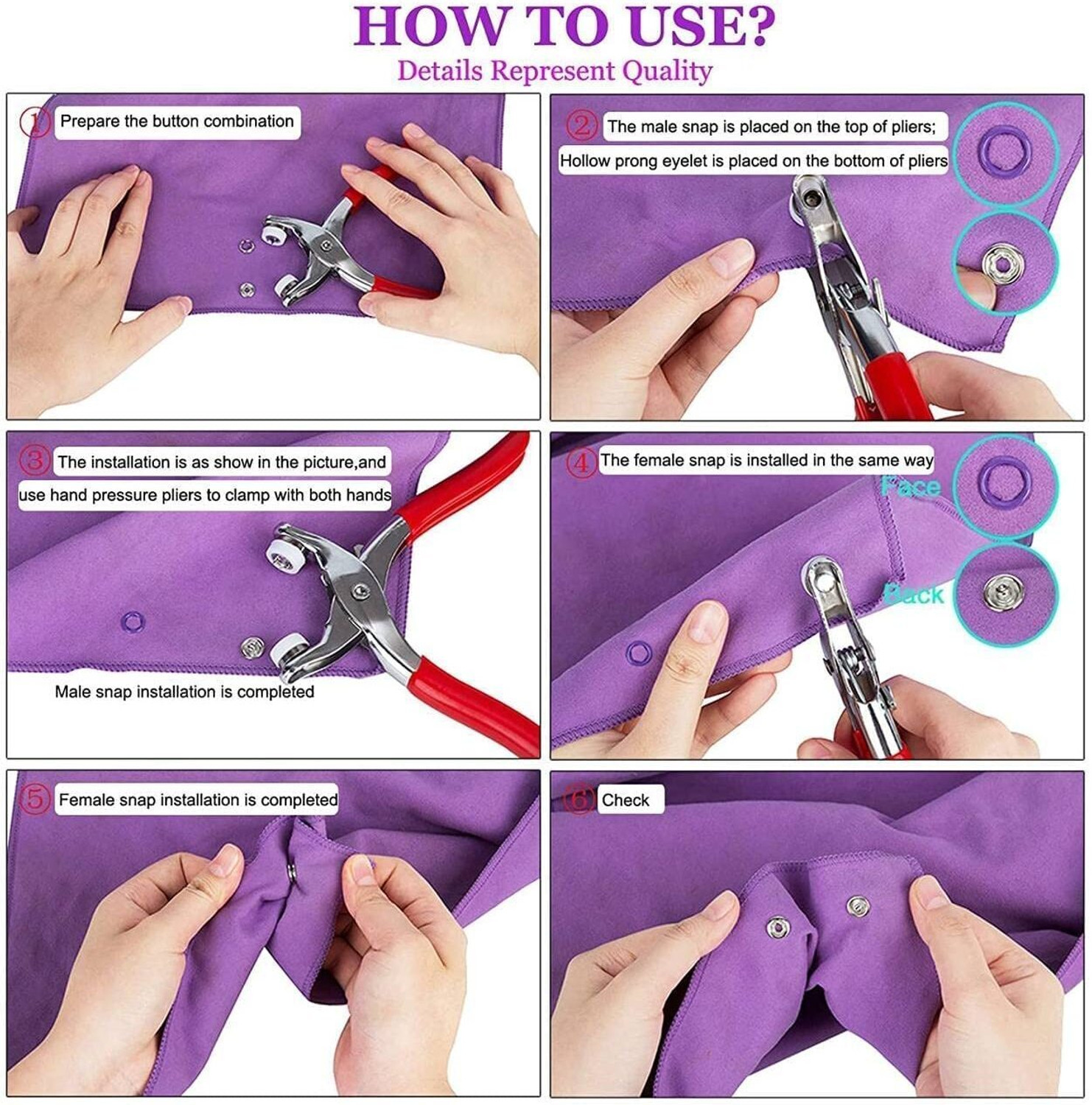 HOW TO USE?
Details Represent Quality

① Prepare the button combination

② The male snap is placed on the top of pliers;
Hollow prong eyelet is placed on the bottom of pliers

③ The installation is as show in the picture,and use hand pressure pliers to clamp with both hands

Male snap installation is completed

④ The female snap is installed in the same way

Face

Back

⑤ Female snap installation is completed

⑥ Check