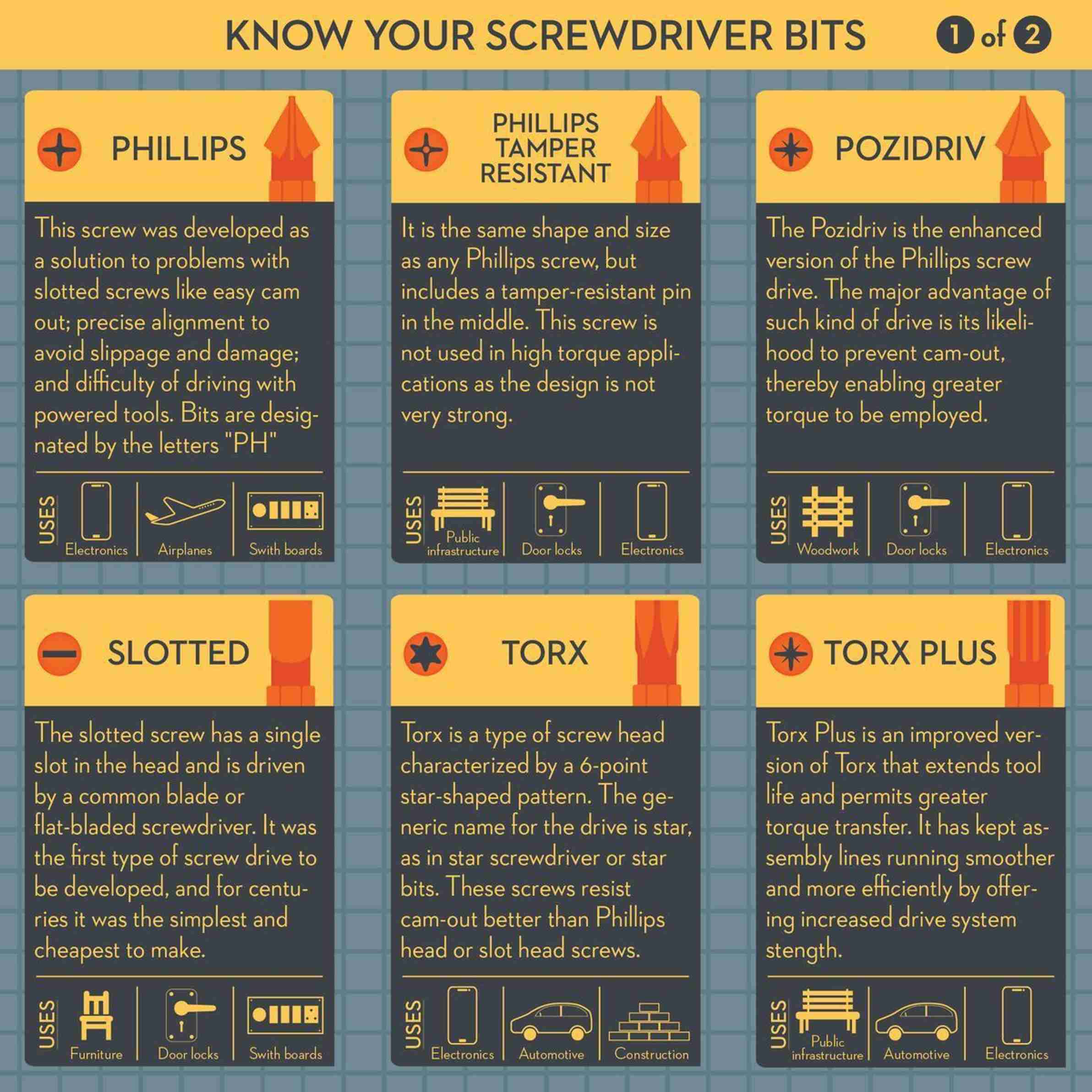 KNOW YOUR SCREWDRIVER BITS 1 of 2

PHILLIPS

This screw was developed as a solution to problems with slotted screws like easy cam out; precise alignment to avoid slippage and damage; and difficulty of driving with powered tools. Bits are designated by the letters "PH"

USES Electronics Airplanes Swith boards

PHILLIPS TAMPER RESISTANT

It is the same shape and size as any Phillips screw, but includes a tamper-resistant pin in the middle. This screw is not used in high torque applications as the design is not very strong.

USES Public infrastructure Door locks Electronics

POZIDRIV

The Pozidriv is the enhanced version of the Phillips screw drive. The major advantage of such kind of drive is its likelihood to prevent cam-out, thereby enabling greater torque to be employed.

USES Woodwork Door locks Electronics

SLOTTED

The slotted screw has a single slot in the head and is driven by a common blade or flat-bladed screwdriver. It was the first type of screw drive to be developed, and for centuries it was the simplest and cheapest to make.

USES Furniture Door locks Swith boards

TORX

Torx is a type of screw head characterized by a 6-point star-shaped pattern. The generic name for the drive is star, as in star screwdriver or star bits. These screws resist cam-out better than Phillips head or slot head screws.

USES Electronics Automotive Construction

TORX PLUS

Torx Plus is an improved version of Torx that extends tool life and permits greater torque transfer. It has kept assembly lines running smoother and more efficiently by offering increased drive system stength.

USES Public infrastructure Automotive Electronics