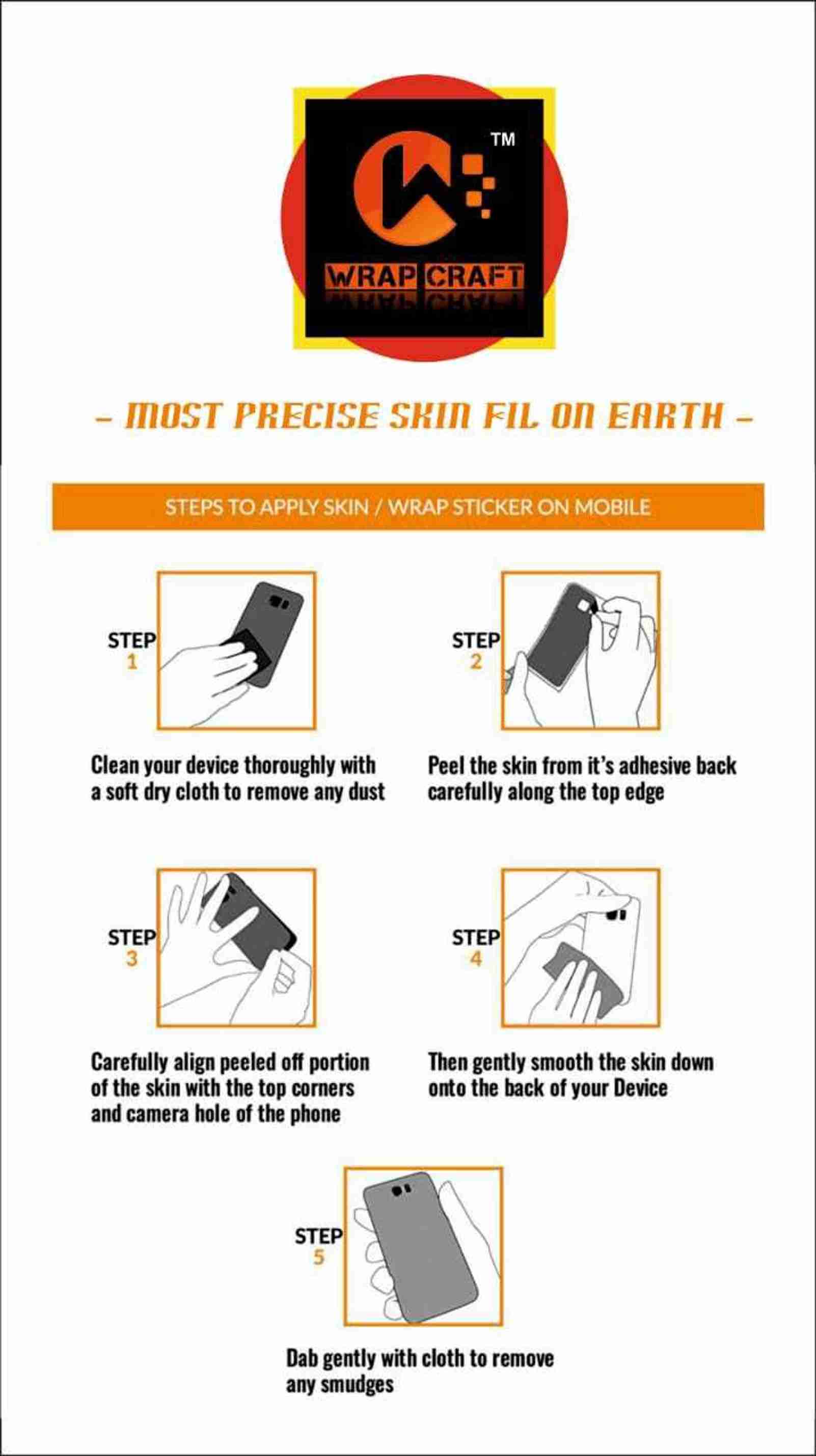 TM

WRAP CRAFT

– MOST PRECISE SKIN FIL ON EARTH –

STEPS TO APPLY SKIN / WRAP STICKER ON MOBILE

STEP 1

Clean your device thoroughly with a soft dry cloth to remove any dust

STEP 2

Peel the skin from it's adhesive back carefully along the top edge

STEP 3

Carefully align peeled off portion of the skin with the top corners and camera hole of the phone

STEP 4

Then gently smooth the skin down onto the back of your Device

STEP 5

Dab gently with cloth to remove any smudges