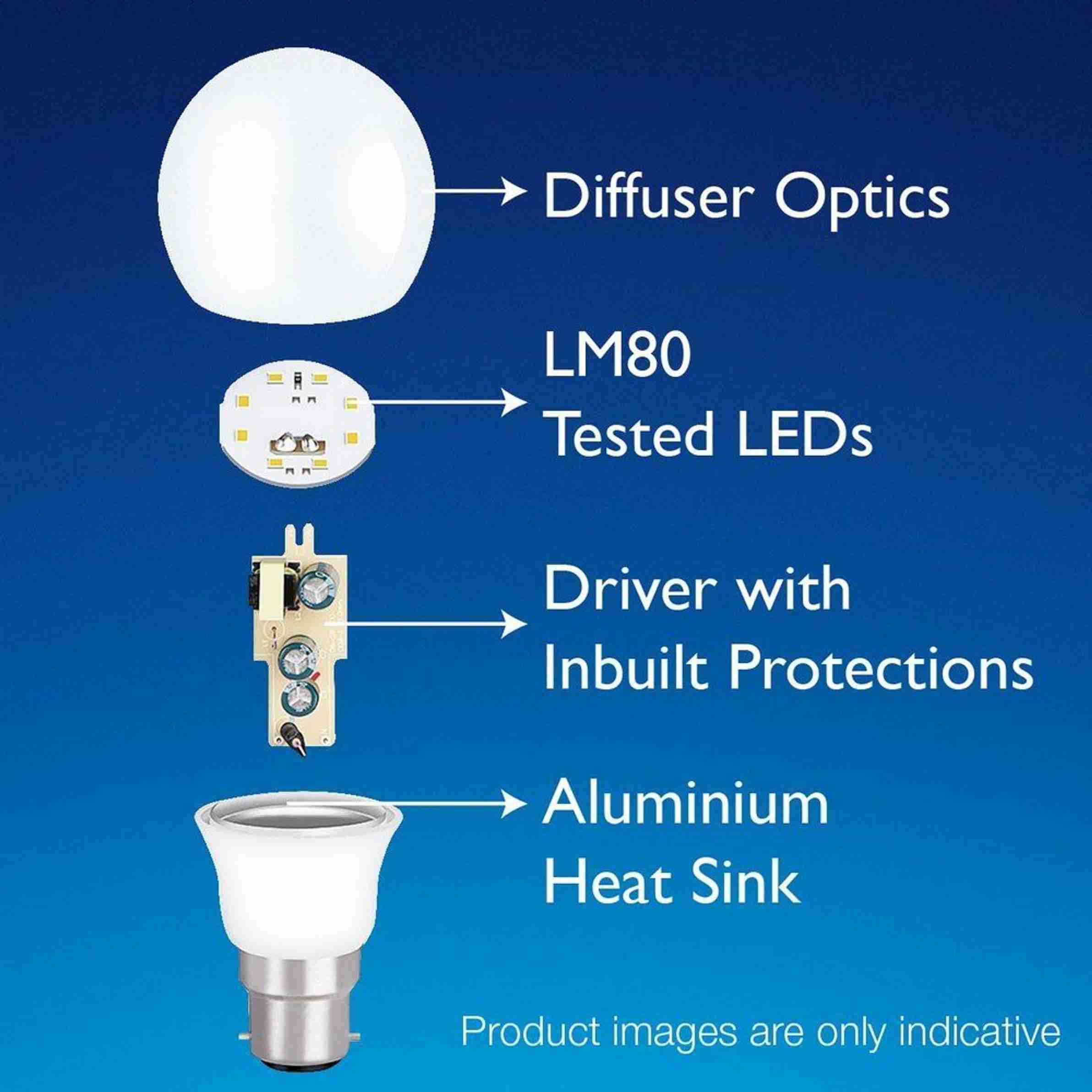 Diffuser Optics

LM80
Tested LEDs

Driver with
Inbuilt Protections

Aluminium
Heat Sink

Product images are only indicative