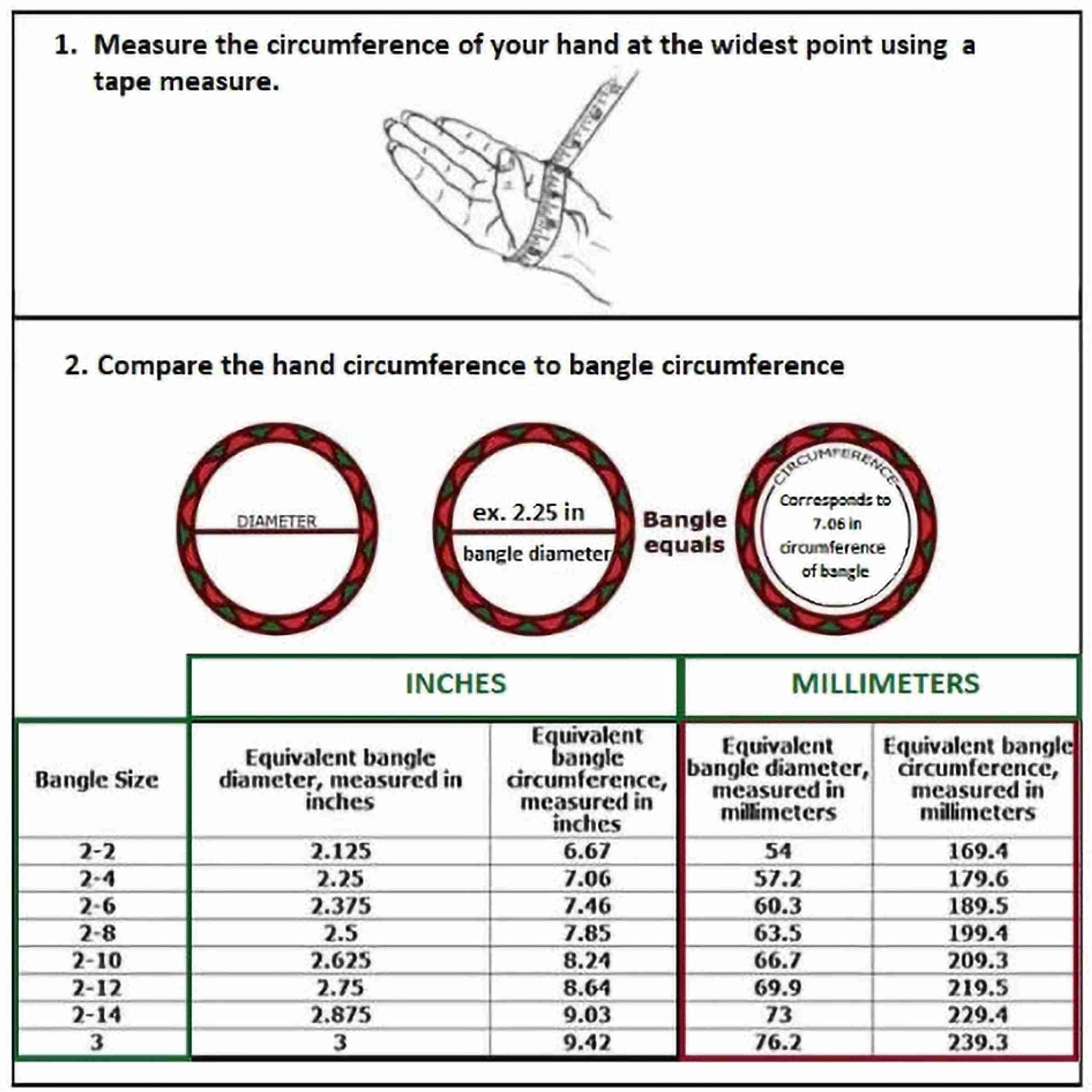 1. Measure the circumference of your hand at the widest point using a tape measure.

2. Compare the hand circumference to bangle circumference

DIAMETER

ex. 2.25 in

bangle diameter

Bangle equals

CIRCUMFERENCE

Corresponds to 7.06 in circumference of bangle

| | INCHES | | MILLIMETERS | |
|---|---|---|---|---|
| Bangle Size | Equivalent bangle diameter, measured in inches | Equivalent bangle circumference, measured in inches | Equivalent bangle diameter, measured in millimeters | Equivalent bangle circumference, measured in millimeters |
| 2-2 | 2.125 | 6.67 | 54 | 169.4 |
| 2-4 | 2.25 | 7.06 | 57.2 | 179.6 |
| 2-6 | 2.375 | 7.46 | 60.3 | 189.5 |
| 2-8 | 2.5 | 7.85 | 63.5 | 199.4 |
| 2-10 | 2.625 | 8.24 | 66.7 | 209.3 |
| 2-12 | 2.75 | 8.64 | 69.9 | 219.5 |
| 2-14 | 2.875 | 9.03 | 73 | 229.4 |
| 3 | 3 | 9.42 | 76.2 | 239.3 |