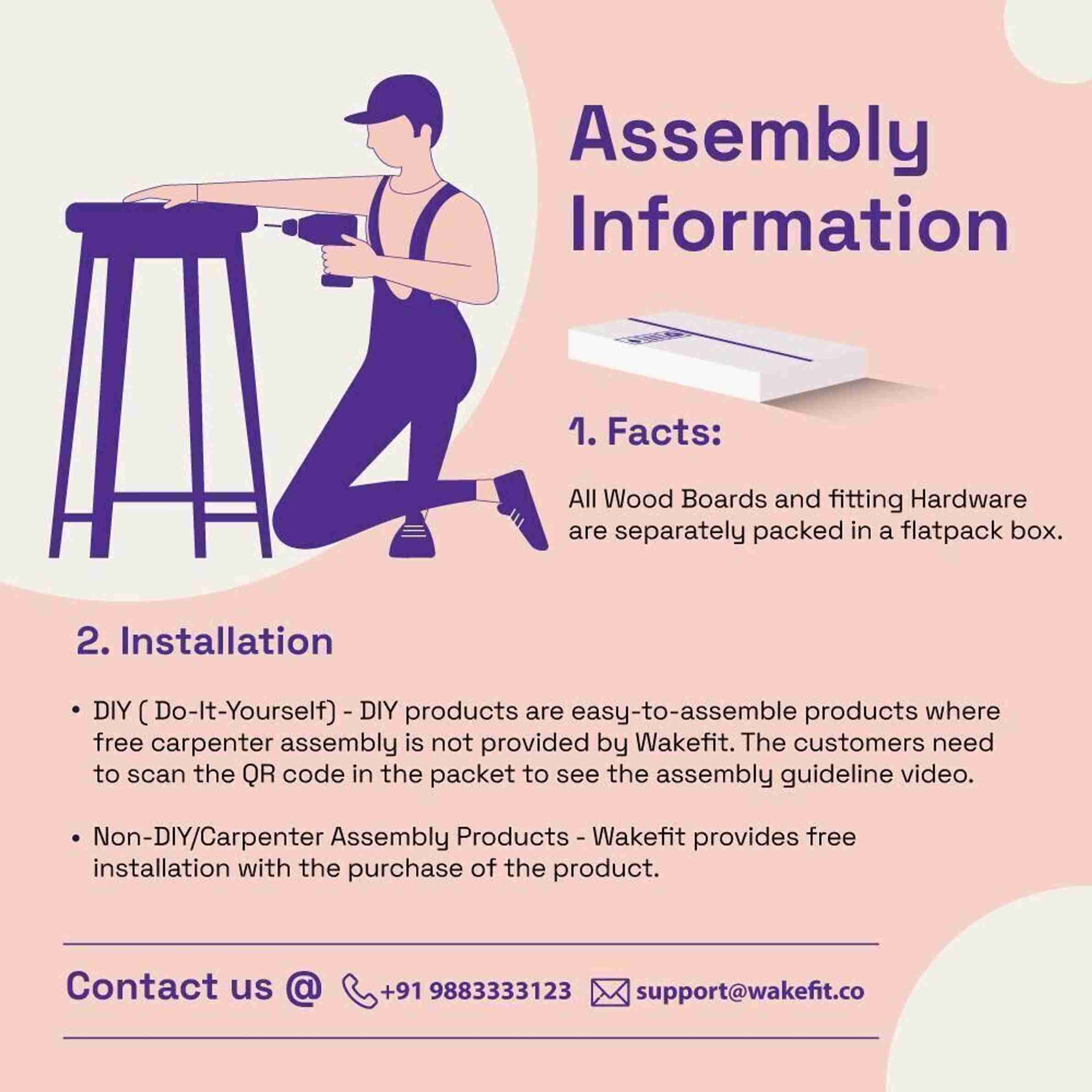 Assembly Information

1. Facts:

All Wood Boards and fitting Hardware are separately packed in a flatpack box.

2. Installation

• DIY ( Do-It-Yourself) - DIY products are easy-to-assemble products where free carpenter assembly is not provided by Wakefit. The customers need to scan the QR code in the packet to see the assembly guideline video.

• Non-DIY/Carpenter Assembly Products - Wakefit provides free installation with the purchase of the product.

Contact us @ +91 9883333123 support@wakefit.co