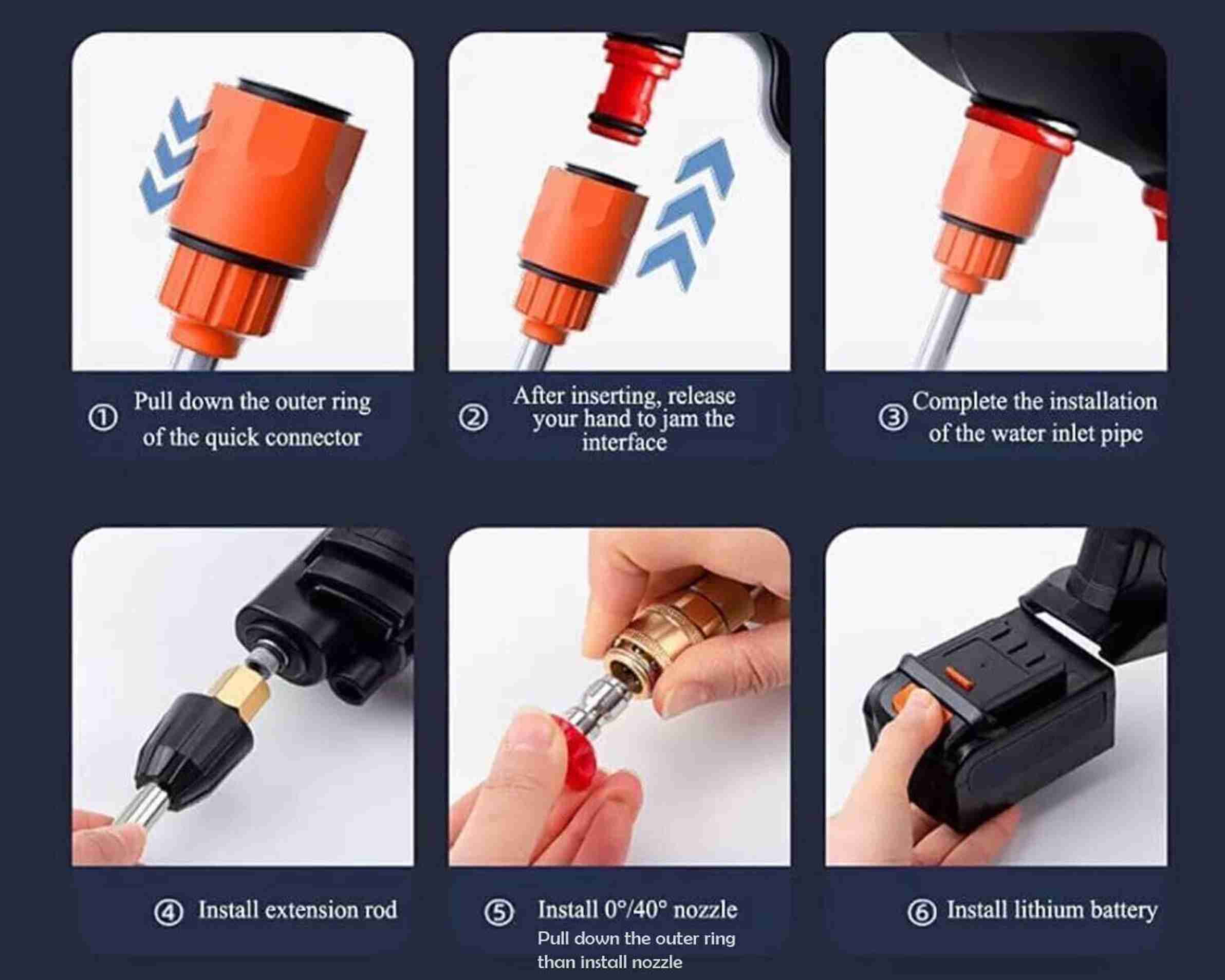 ① Pull down the outer ring of the quick connector

② After inserting, release your hand to jam the interface

③ Complete the installation of the water inlet pipe

④ Install extension rod

⑤ Install 0°/40° nozzle
Pull down the outer ring than install nozzle

⑥ Install lithium battery