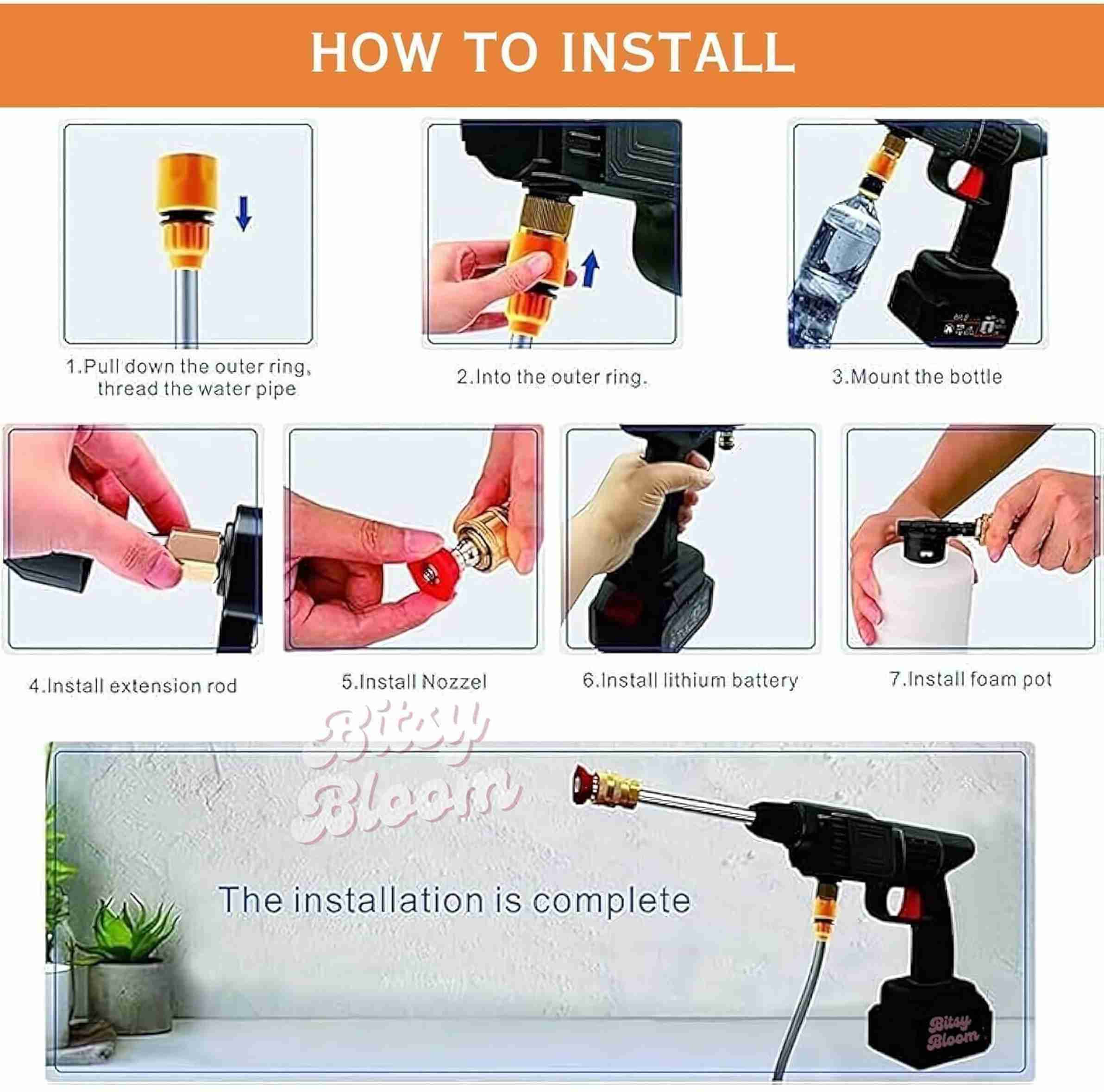 HOW TO INSTALL

1.Pull down the outer ring, thread the water pipe

2.Into the outer ring.

3.Mount the bottle

4.Install extension rod

5.Install Nozzel

6.Install lithium battery

7.Install foam pot

Bitsy Bloom

The installation is complete

Bitsy Bloom