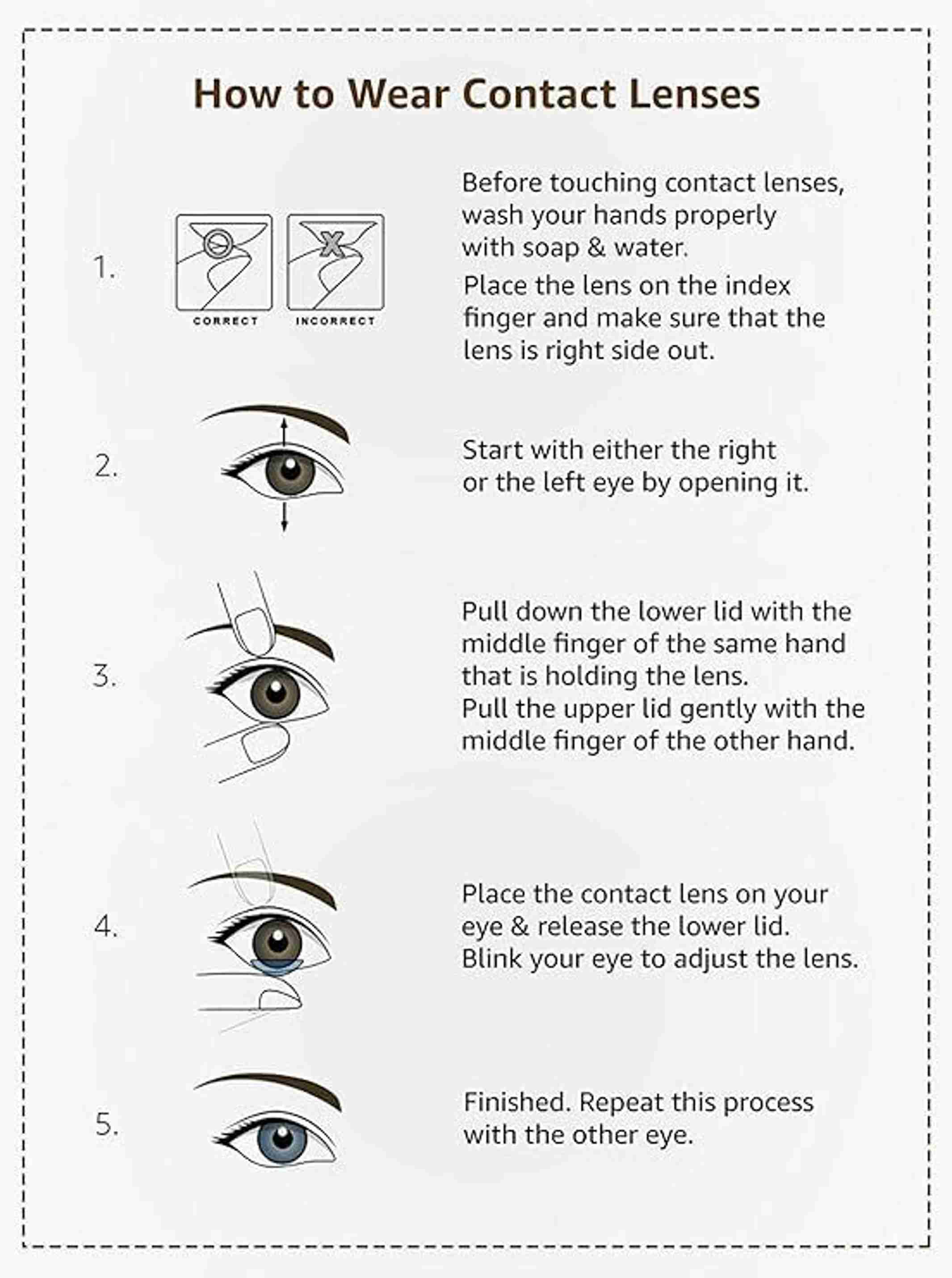 How to Wear Contact Lenses

1.

CORRECT INCORRECT

Before touching contact lenses, wash your hands properly with soap & water.
Place the lens on the index finger and make sure that the lens is right side out.

2.

Start with either the right or the left eye by opening it.

3.

Pull down the lower lid with the middle finger of the same hand that is holding the lens.
Pull the upper lid gently with the middle finger of the other hand.

4.

Place the contact lens on your eye & release the lower lid.
Blink your eye to adjust the lens.

5.

Finished. Repeat this process with the other eye.