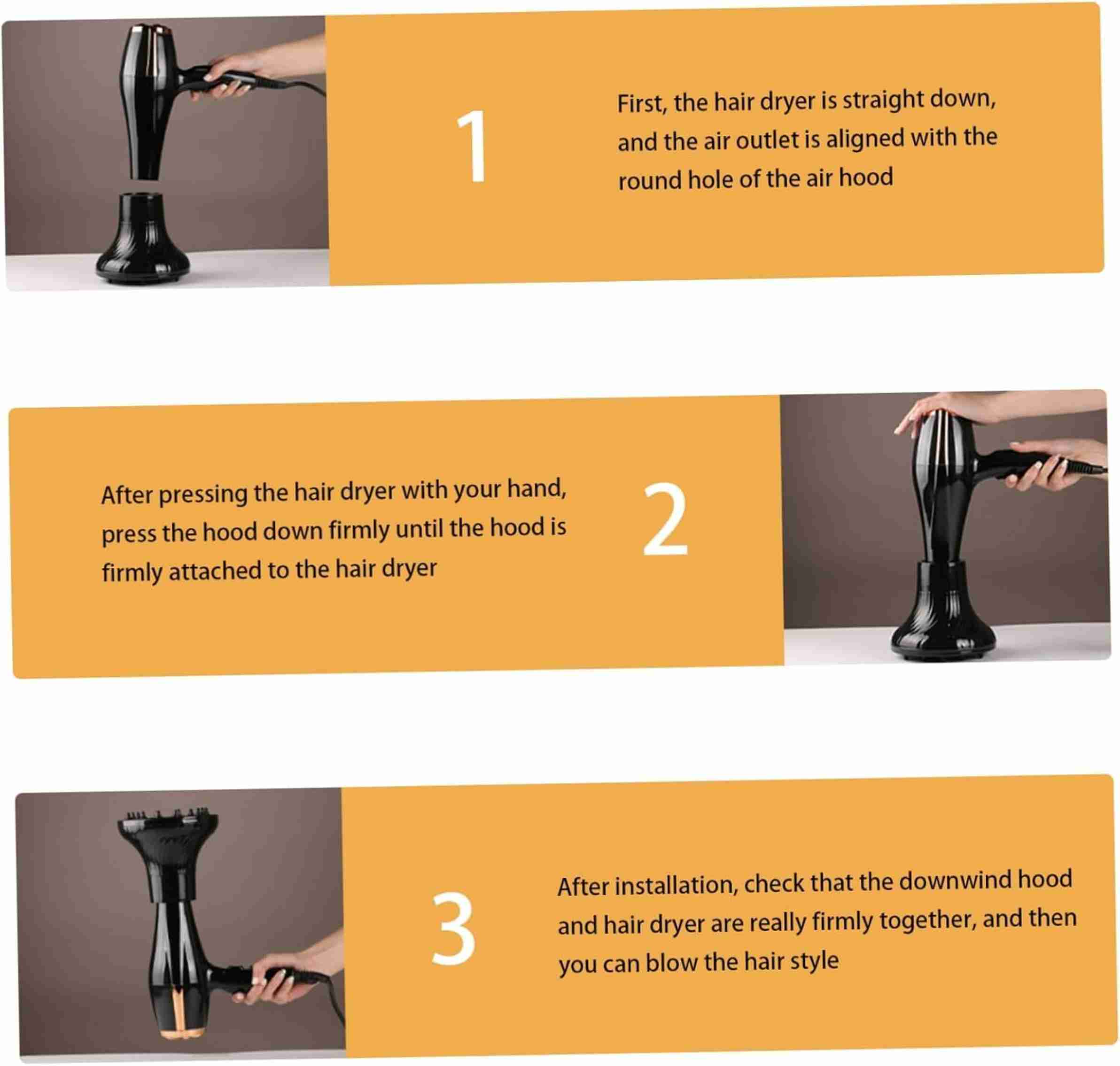 1

First, the hair dryer is straight down, and the air outlet is aligned with the round hole of the air hood

After pressing the hair dryer with your hand, press the hood down firmly until the hood is firmly attached to the hair dryer

2

3

After installation, check that the downwind hood and hair dryer are really firmly together, and then you can blow the hair style