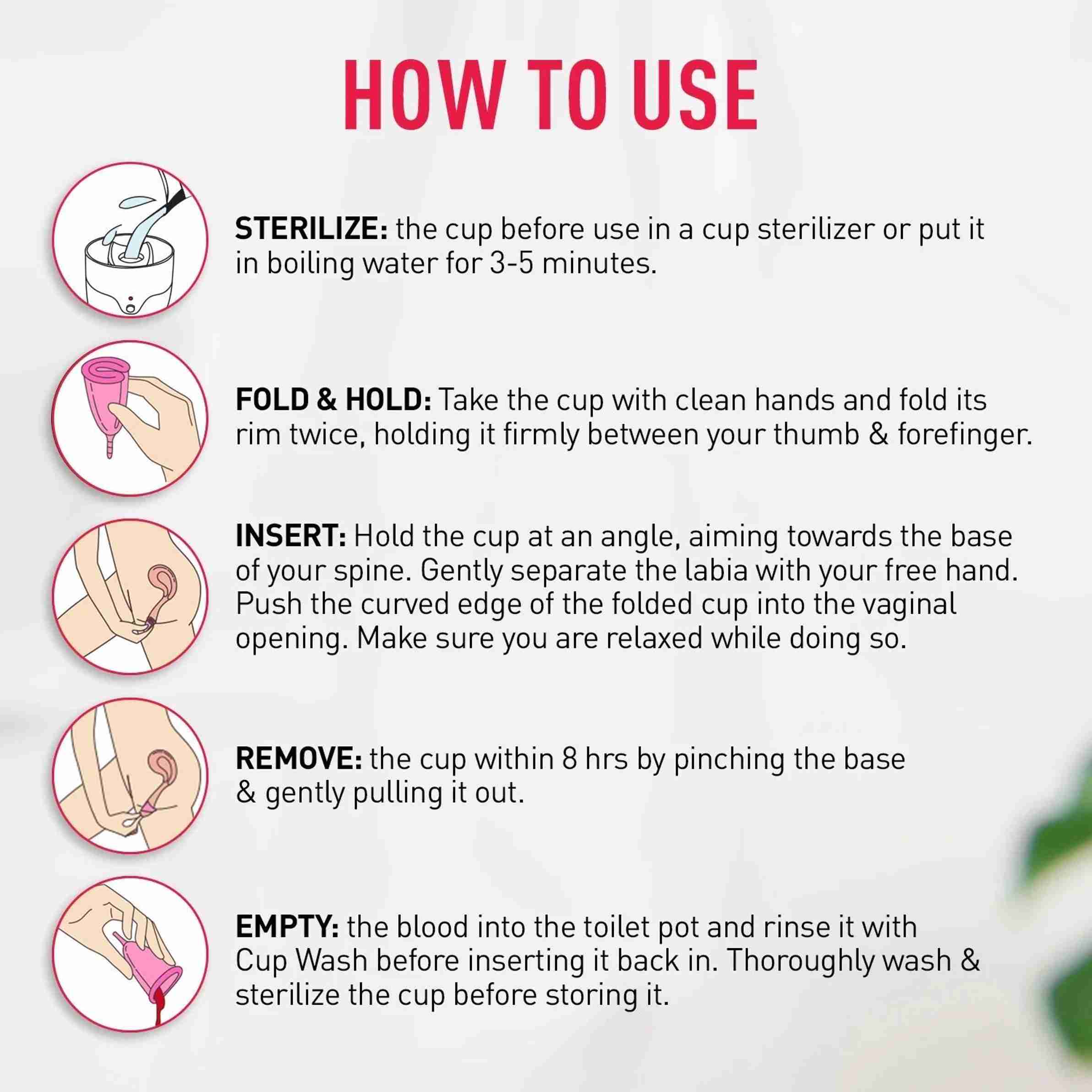 HOW TO USE

STERILIZE: the cup before use in a cup sterilizer or put it in boiling water for 3-5 minutes.

FOLD & HOLD: Take the cup with clean hands and fold its rim twice, holding it firmly between your thumb & forefinger.

INSERT: Hold the cup at an angle, aiming towards the base of your spine. Gently separate the labia with your free hand. Push the curved edge of the folded cup into the vaginal opening. Make sure you are relaxed while doing so.

REMOVE: the cup within 8 hrs by pinching the base & gently pulling it out.

EMPTY: the blood into the toilet pot and rinse it with Cup Wash before inserting it back in. Thoroughly wash & sterilize the cup before storing it.