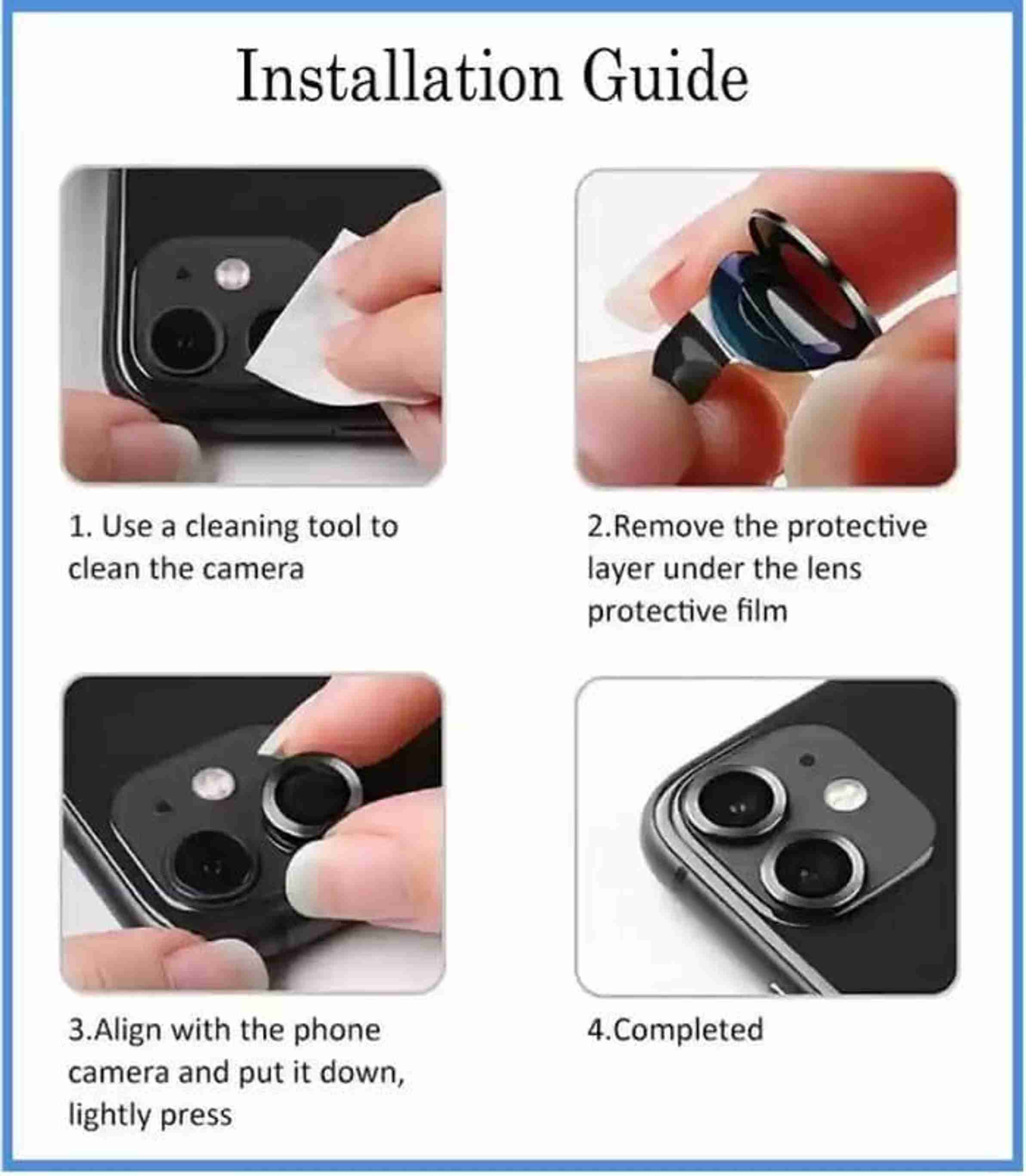 Installation Guide

1. Use a cleaning tool to clean the camera

2.Remove the protective layer under the lens protective film

3.Align with the phone camera and put it down, lightly press

4.Completed