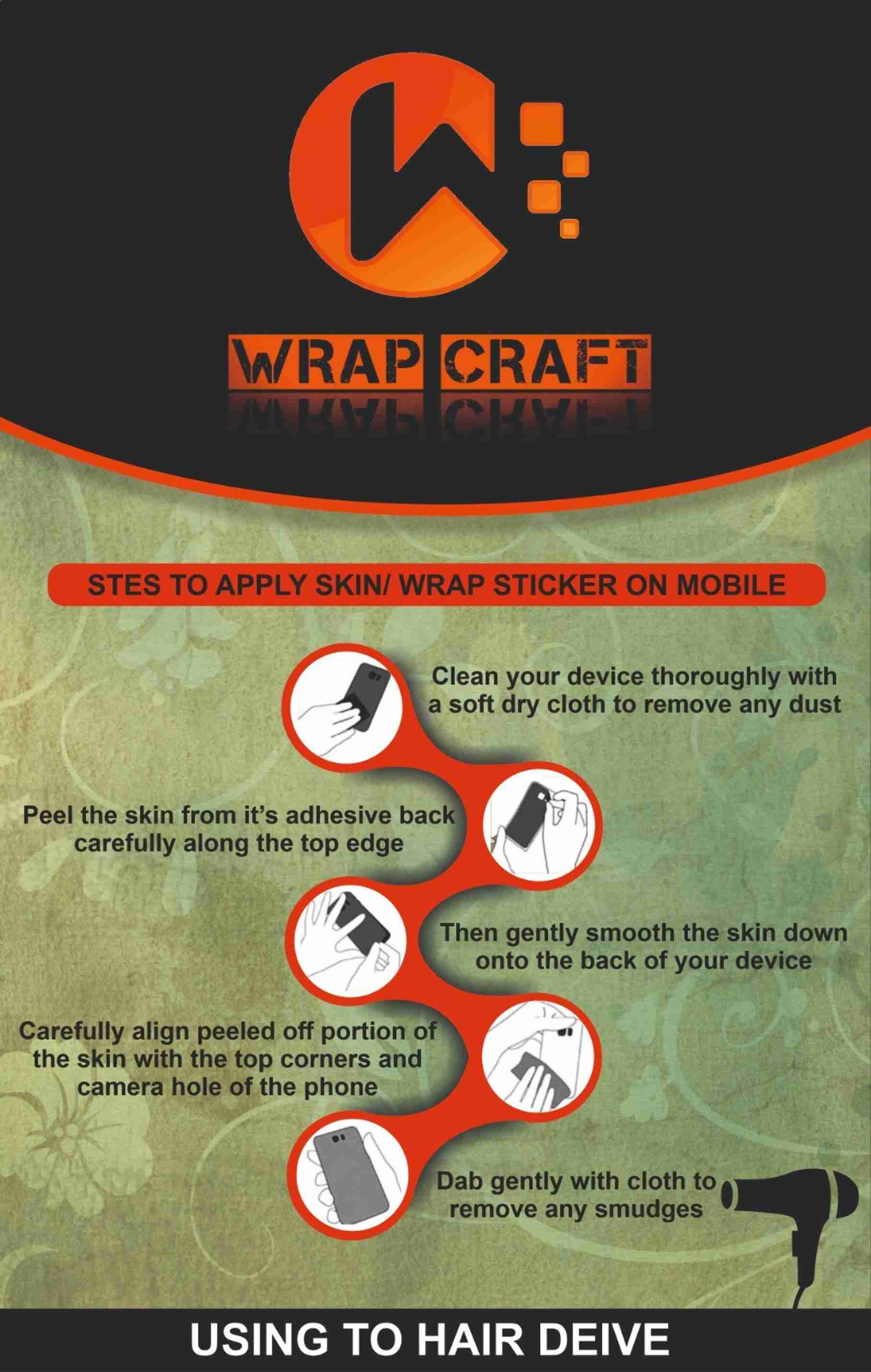 WRAP CRAFT

STES TO APPLY SKIN/ WRAP STICKER ON MOBILE

Clean your device thoroughly with a soft dry cloth to remove any dust

Peel the skin from it's adhesive back carefully along the top edge

Then gently smooth the skin down onto the back of your device

Carefully align peeled off portion of the skin with the top corners and camera hole of the phone

Dab gently with cloth to remove any smudges

USING TO HAIR DEIVE