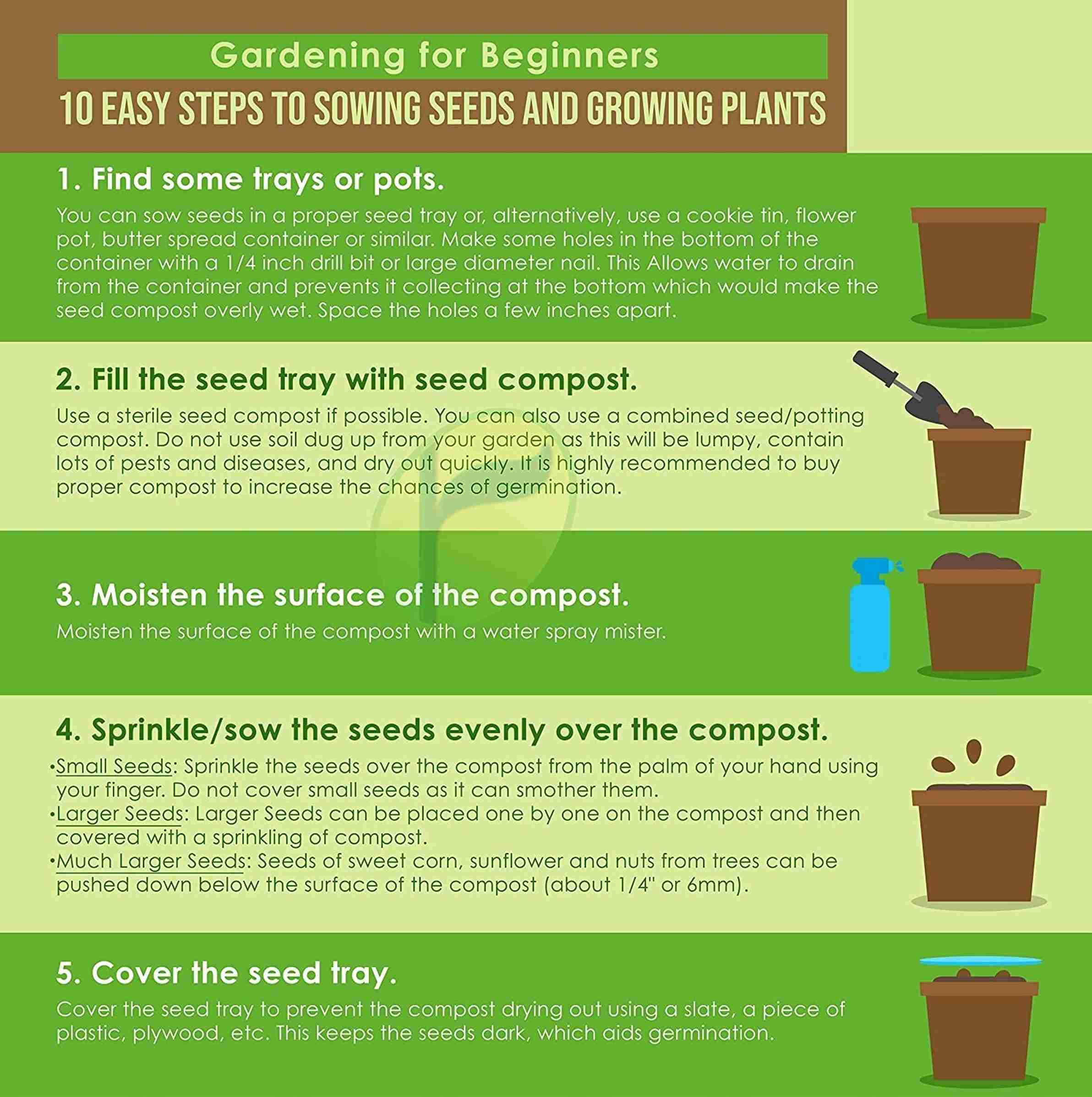 Gardening for Beginners

10 EASY STEPS TO SOWING SEEDS AND GROWING PLANTS

1. Find some trays or pots.

You can sow seeds in a proper seed tray or, alternatively, use a cookie tin, flower pot, butter spread container or similar. Make some holes in the bottom of the container with a 1/4 inch drill bit or large diameter nail. This Allows water to drain from the container and prevents it collecting at the bottom which would make the seed compost overly wet. Space the holes a few inches apart.

2. Fill the seed tray with seed compost.

Use a sterile seed compost if possible. You can also use a combined seed/potting compost. Do not use soil dug up from your garden as this will be lumpy, contain lots of pests and diseases, and dry out quickly. It is highly recommended to buy proper compost to increase the chances of germination.

3. Moisten the surface of the compost.

Moisten the surface of the compost with a water spray mister.

4. Sprinkle/sow the seeds evenly over the compost.

•Small Seeds: Sprinkle the seeds over the compost from the palm of your hand using your finger. Do not cover small seeds as it can smother them.
•Larger Seeds: Larger Seeds can be placed one by one on the compost and then covered with a sprinkling of compost.
•Much Larger Seeds: Seeds of sweet corn, sunflower and nuts from trees can be pushed down below the surface of the compost (about 1/4" or 6mm).

5. Cover the seed tray.

Cover the seed tray to prevent the compost drying out using a slate, a piece of plastic, plywood, etc. This keeps the seeds dark, which aids germination.