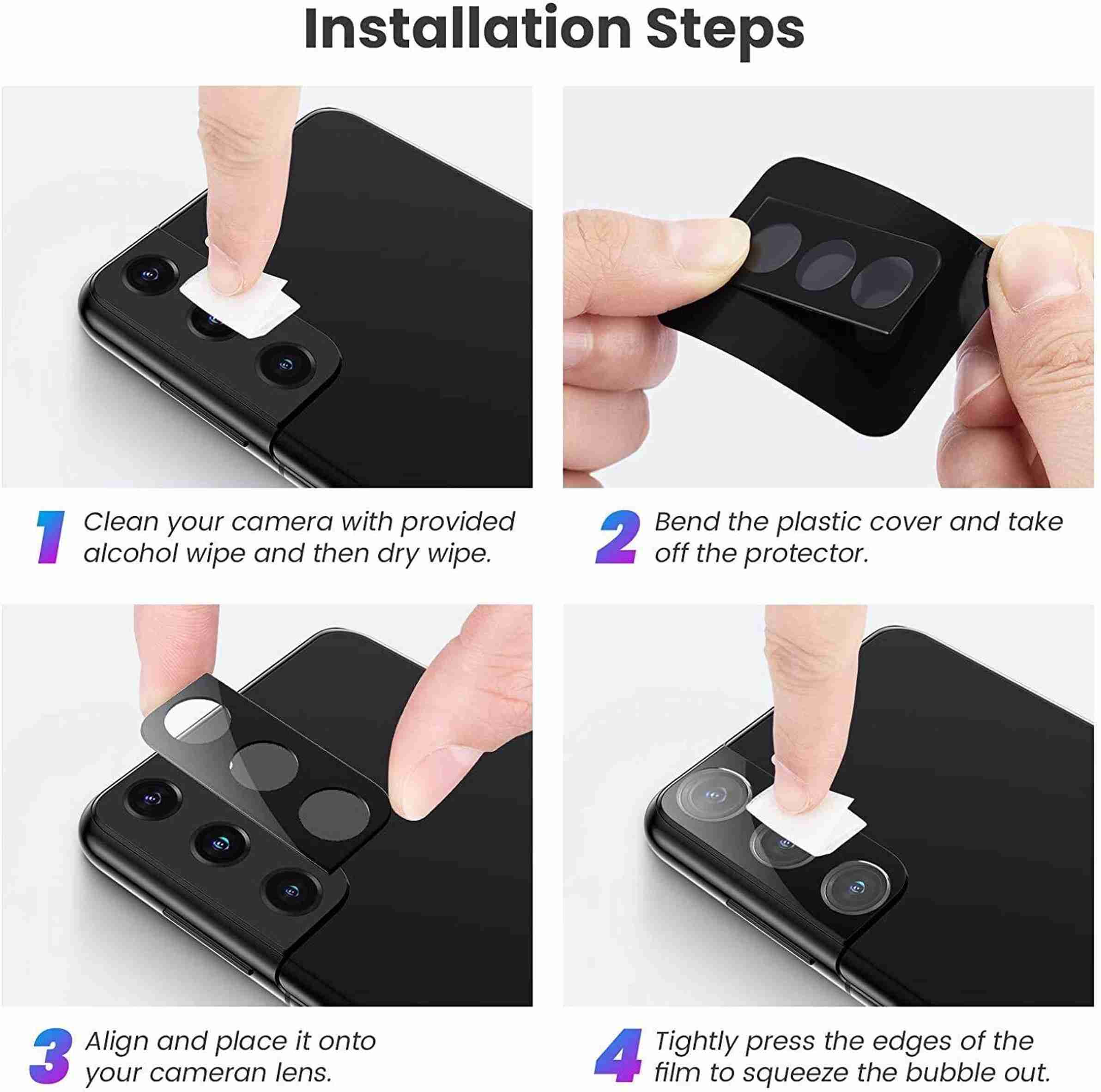 Installation Steps

1 Clean your camera with provided alcohol wipe and then dry wipe.

2 Bend the plastic cover and take off the protector.

3 Align and place it onto your cameran lens.

4 Tightly press the edges of the film to squeeze the bubble out.