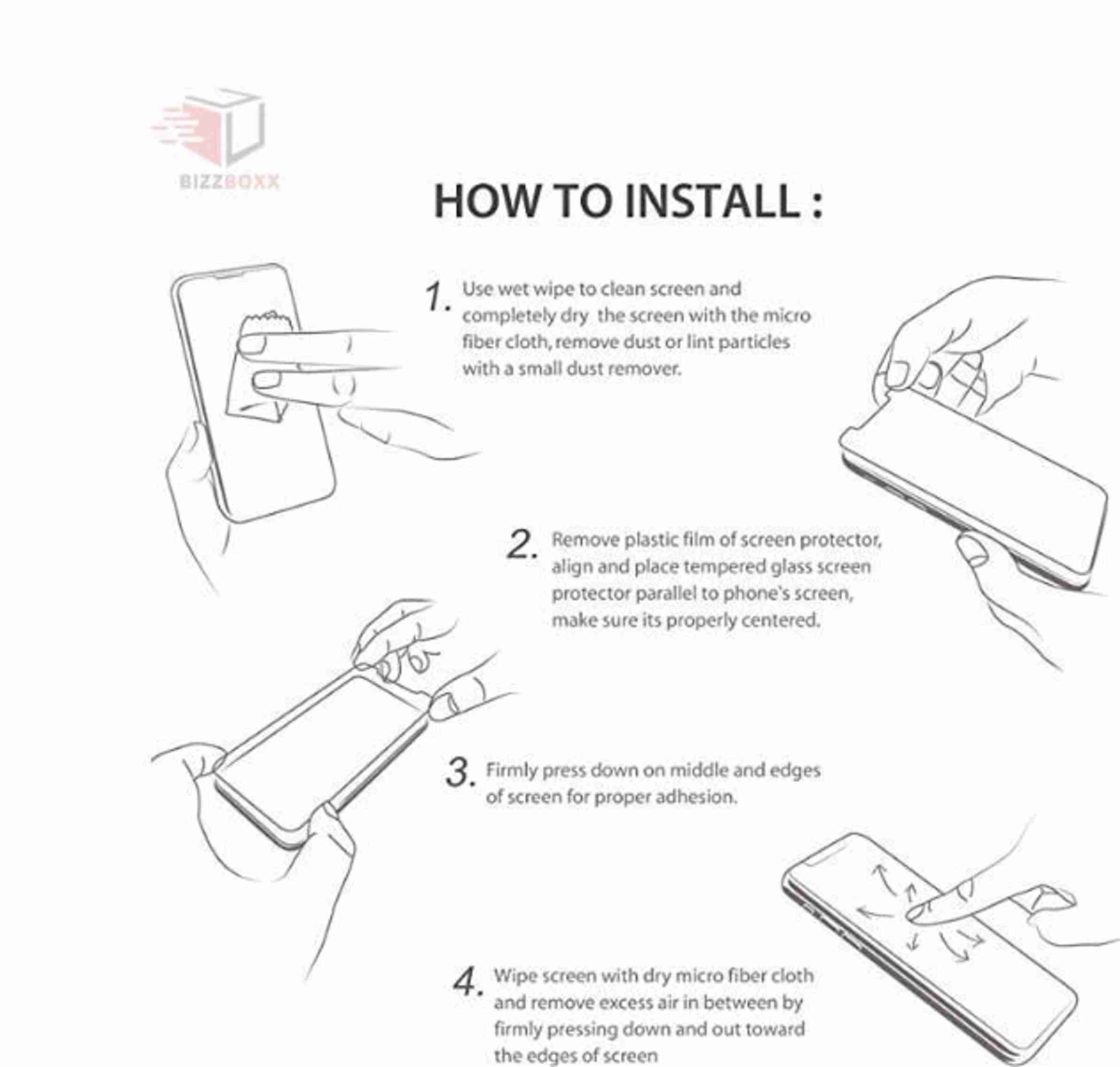 BIZZBOXX

HOW TO INSTALL :

1. Use wet wipe to clean screen and completely dry the screen with the micro fiber cloth, remove dust or lint particles with a small dust remover.

2. Remove plastic film of screen protector, align and place tempered glass screen protector parallel to phone's screen, make sure its properly centered.

3. Firmly press down on middle and edges of screen for proper adhesion.

4. Wipe screen with dry micro fiber cloth and remove excess air in between by firmly pressing down and out toward the edges of screen