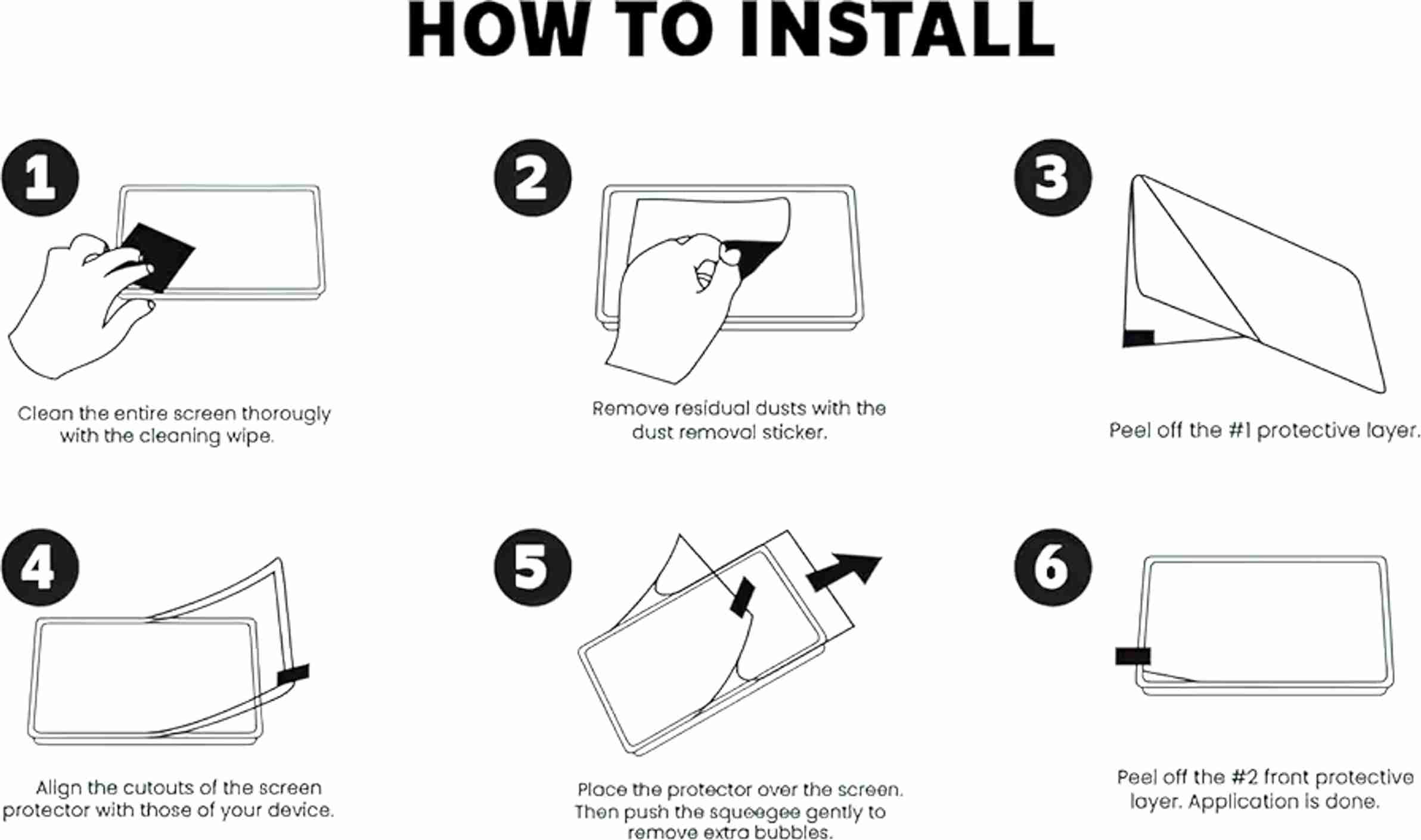 HOW TO INSTALL

1

Clean the entire screen thorougly with the cleaning wipe.

2

Remove residual dusts with the dust removal sticker.

3

Peel off the #1 protective layer.

4

Align the cutouts of the screen protector with those of your device.

5

Place the protector over the screen. Then push the squeegee gently to remove extra bubbles.

6

Peel off the #2 front protective layer. Application is done.