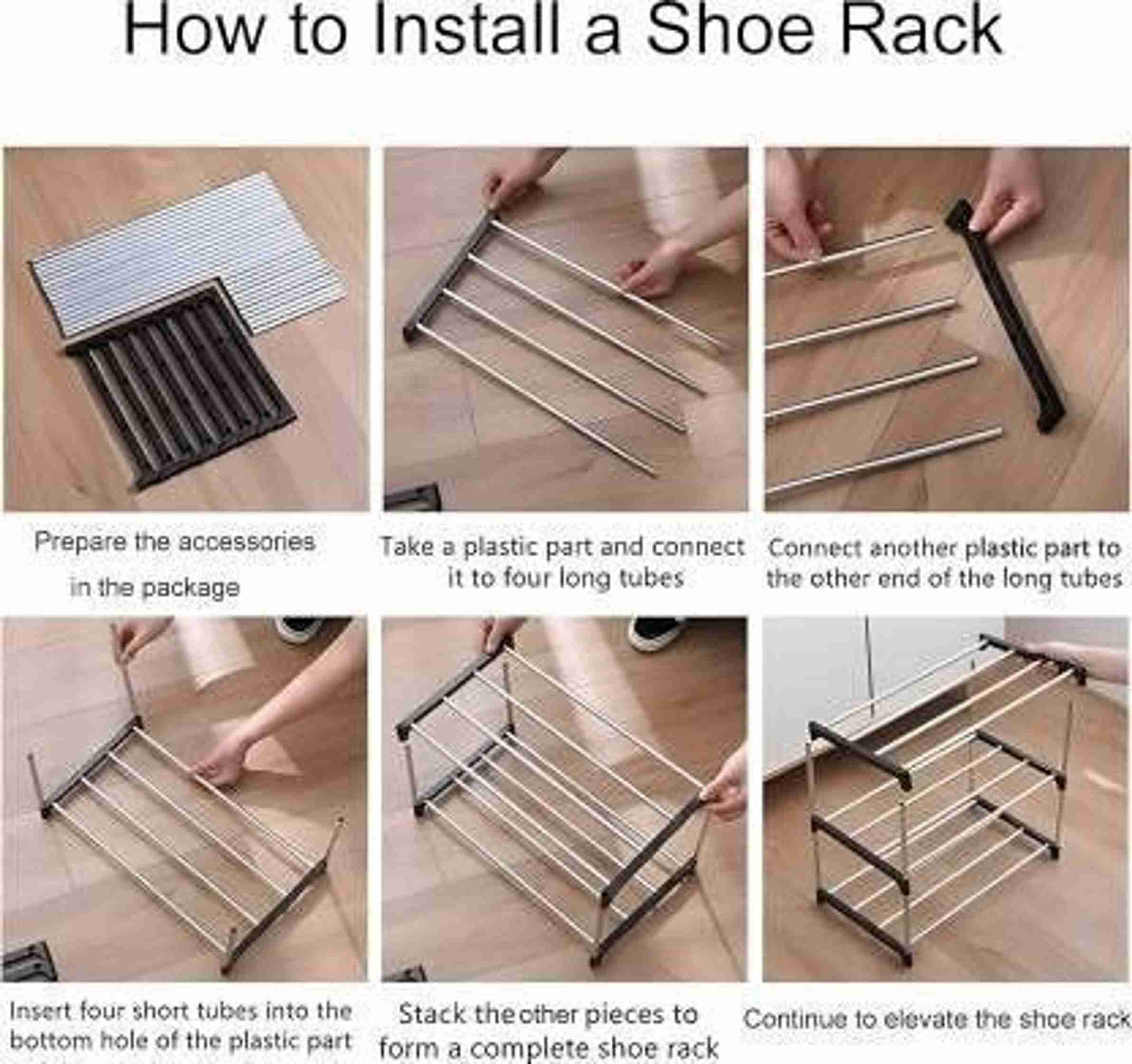 How to Install a Shoe Rack

Prepare the accessories in the package

Take a plastic part and connect it to four long tubes

Connect another plastic part to the other end of the long tubes

Insert four short tubes into the bottom hole of the plastic part

Stack the other pieces to form a complete shoe rack

Continue to elevate the shoe rack