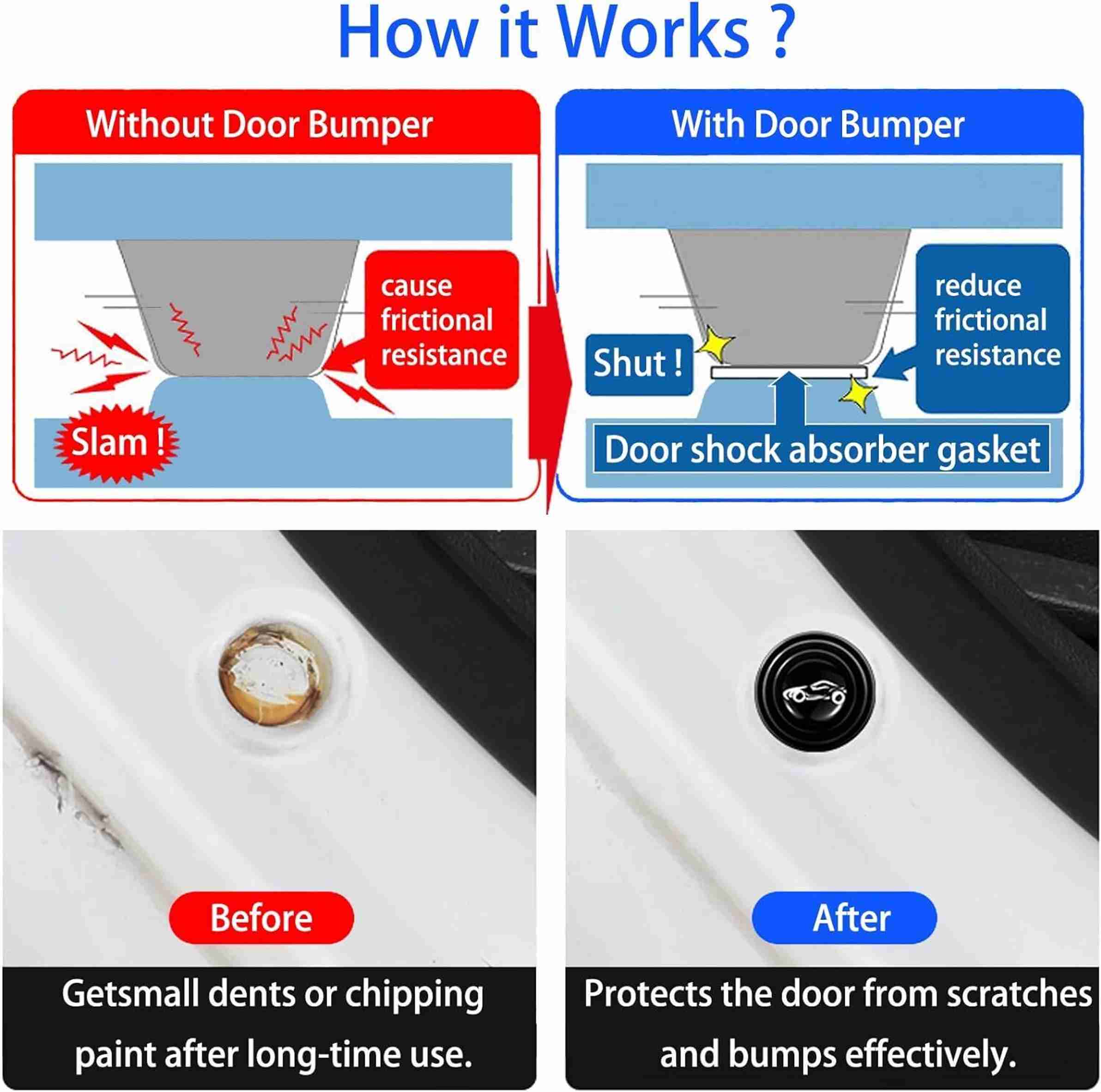 How it Works ?

Without Door Bumper

cause frictional resistance

Slam !

With Door Bumper

reduce frictional resistance

Shut !

Door shock absorber gasket

Before

Getsmall dents or chipping paint after long-time use.

After

Protects the door from scratches and bumps effectively.