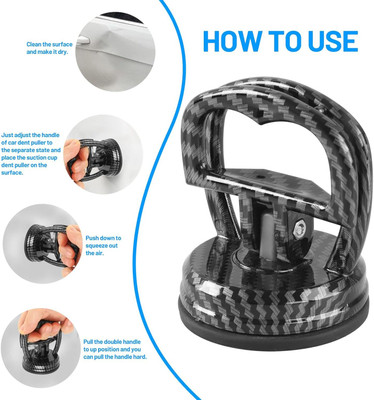 HOW TO USE

Clean the surface and make it dry.

Just adjust the handle of car dent puller to the separate state and place the suction cup dent puller on the surface.

Push down to squeeze out the air.

Pull the double handle to up position and you can pull the handle hard.