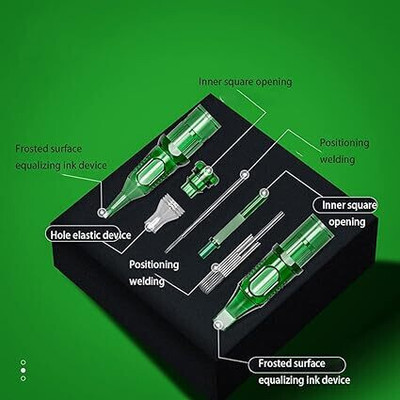 Inner square opening

Frosted surface equalizing ink device

Positioning welding

Inner square opening

Hole elastic device

Positioning welding

Frosted surface equalizing ink device