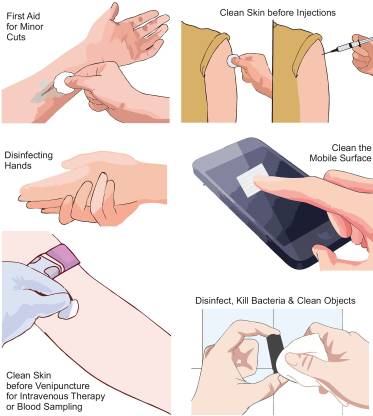 First Aid for Minor Cuts

Clean Skin before Injections

Disinfecting Hands

Clean the Mobile Surface

Disinfect, Kill Bacteria & Clean Objects

Clean Skin before Venipuncture for Intravenous Therapy or Blood Sampling